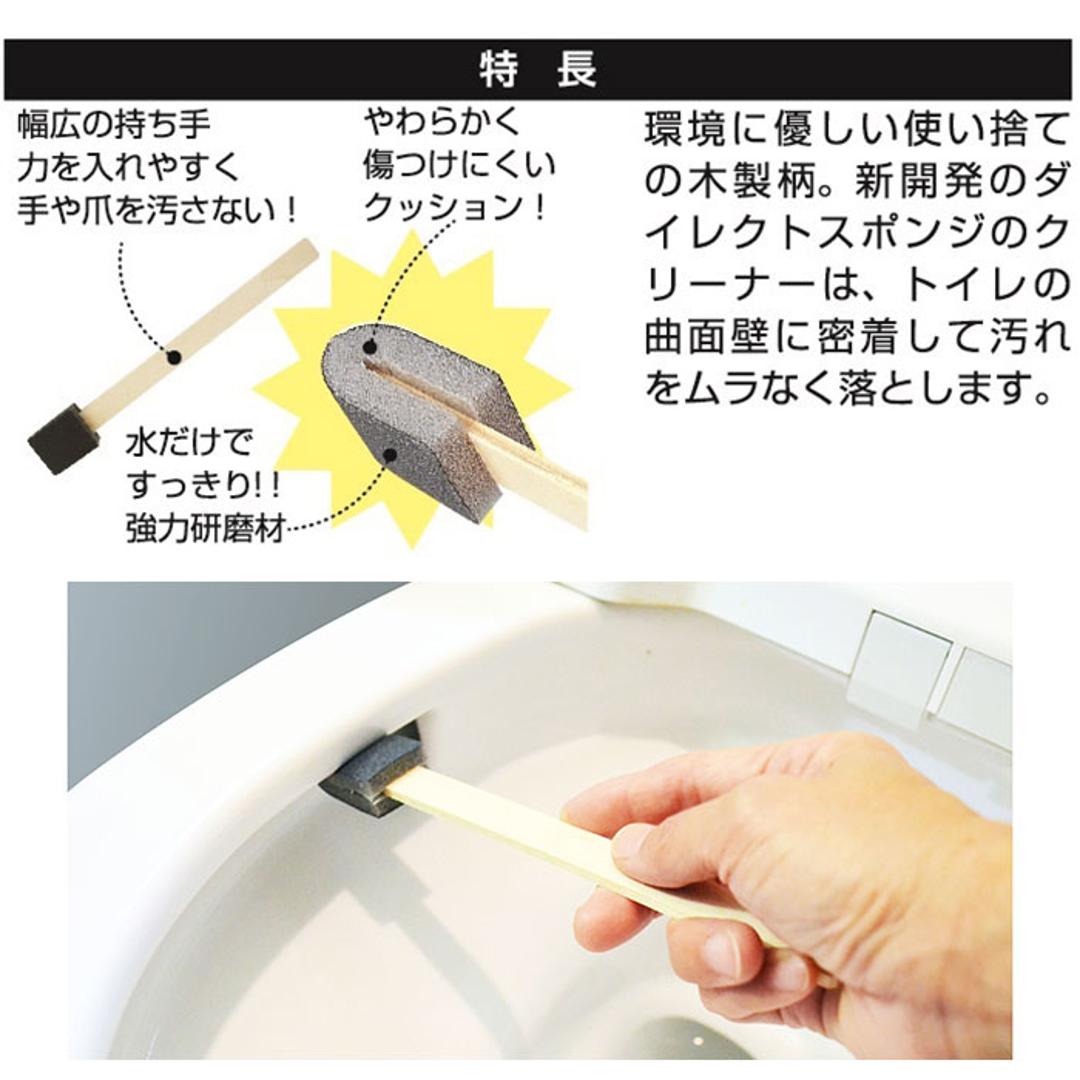 特 長

幅広の持ち手
力を入れやすく
手や爪を汚さない！

やわらかく
傷つけにくい
クッション！

水だけで
すっきり!!
強力研磨材

環境に優しい使い捨ての木製柄。新開発のダイレクトスポンジのクリーナーは、トイレの曲面壁に密着して汚れをムラなく落とします。