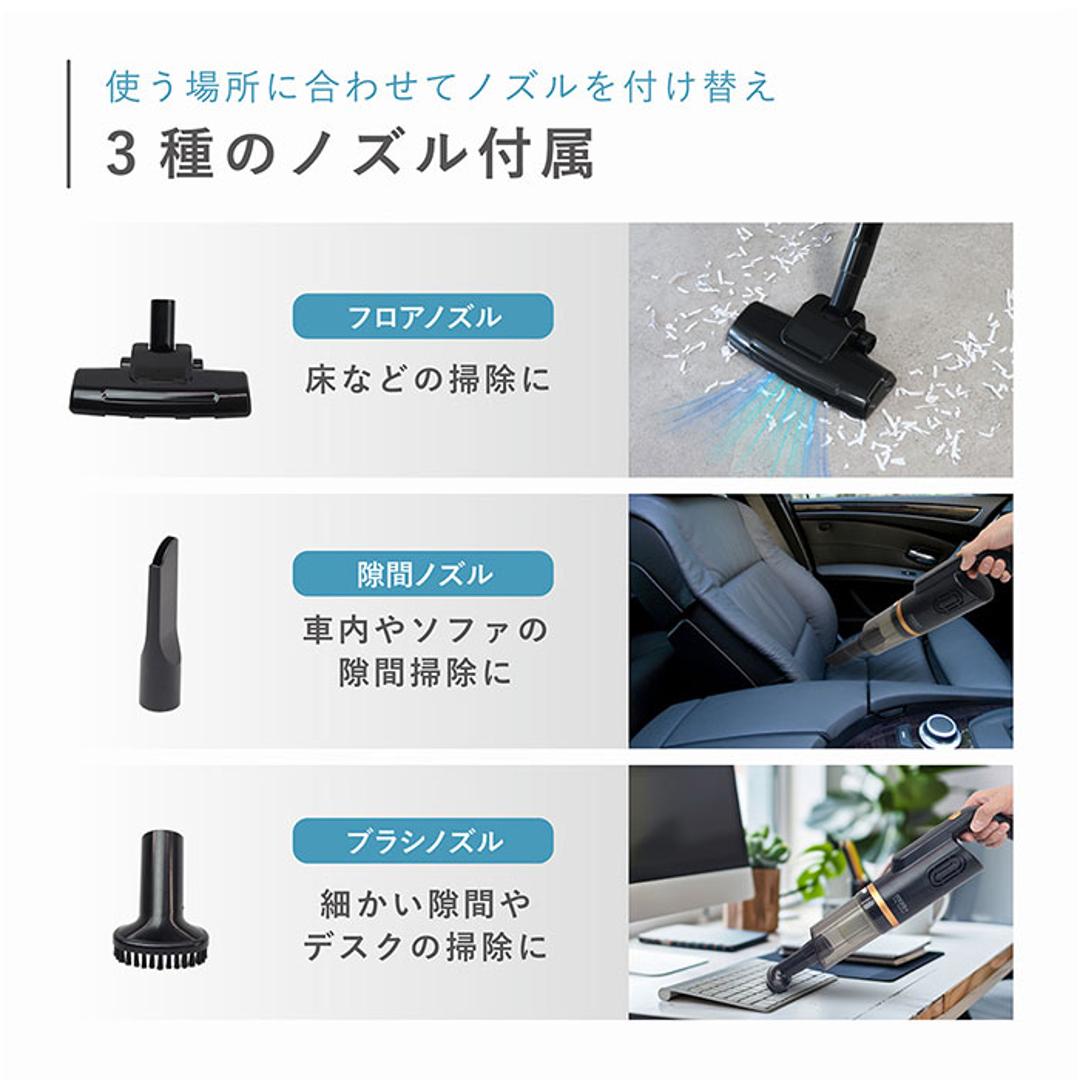 使う場所に合わせてノズルを付け替え
3種のノズル付属

フロアノズル
床などの掃除に

隙間ノズル
車内やソファの隙間掃除に

ブラシノズル
細かい隙間やデスクの掃除に