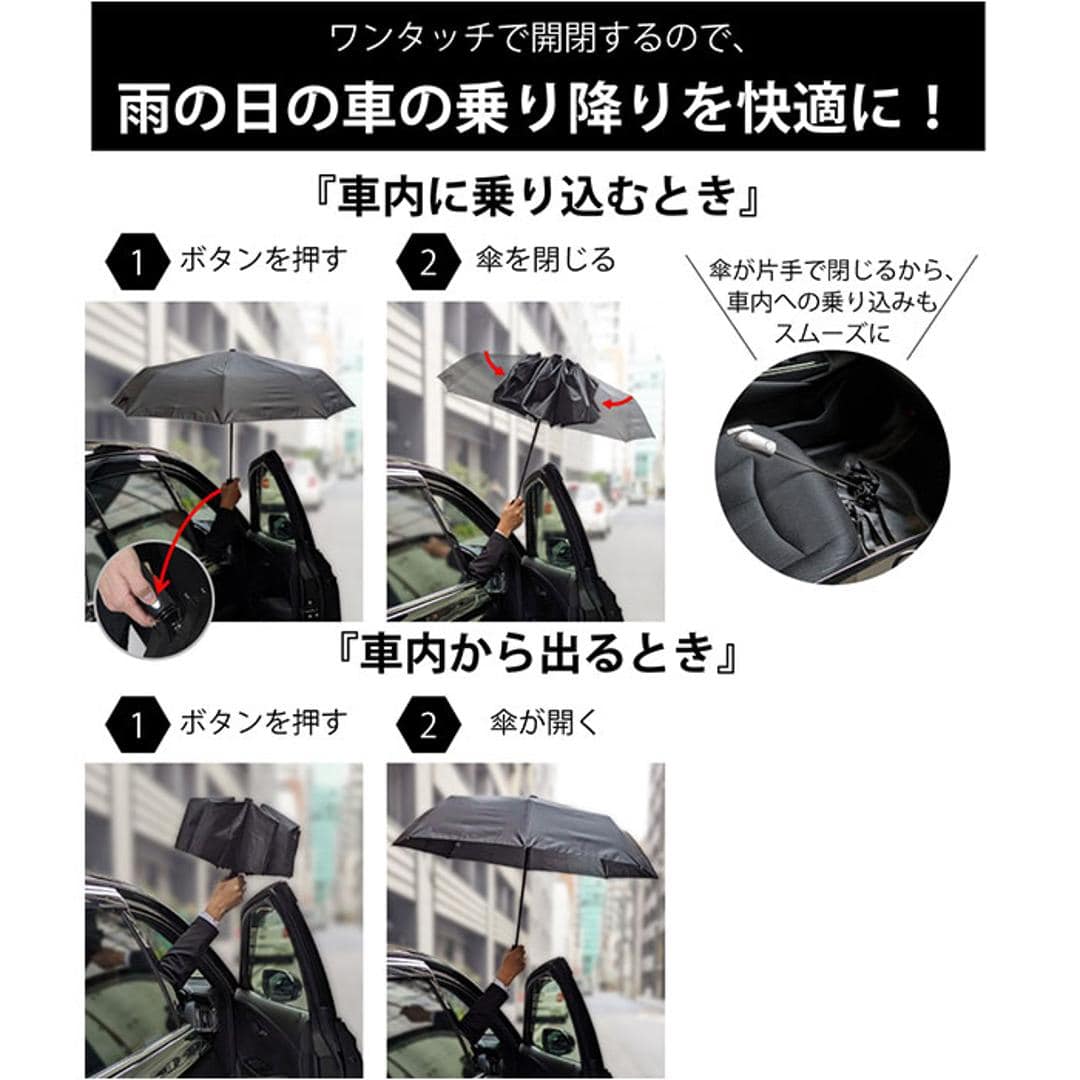 ワンタッチで開閉するので、

雨の日の車の乗り降りを快適に！

『車内に乗り込むとき』

1 ボタンを押す

2 傘を閉じる

傘が片手で閉じるから、車内への乗り込みもスムーズに

『車内から出るとき』

1 ボタンを押す

2 傘が開く