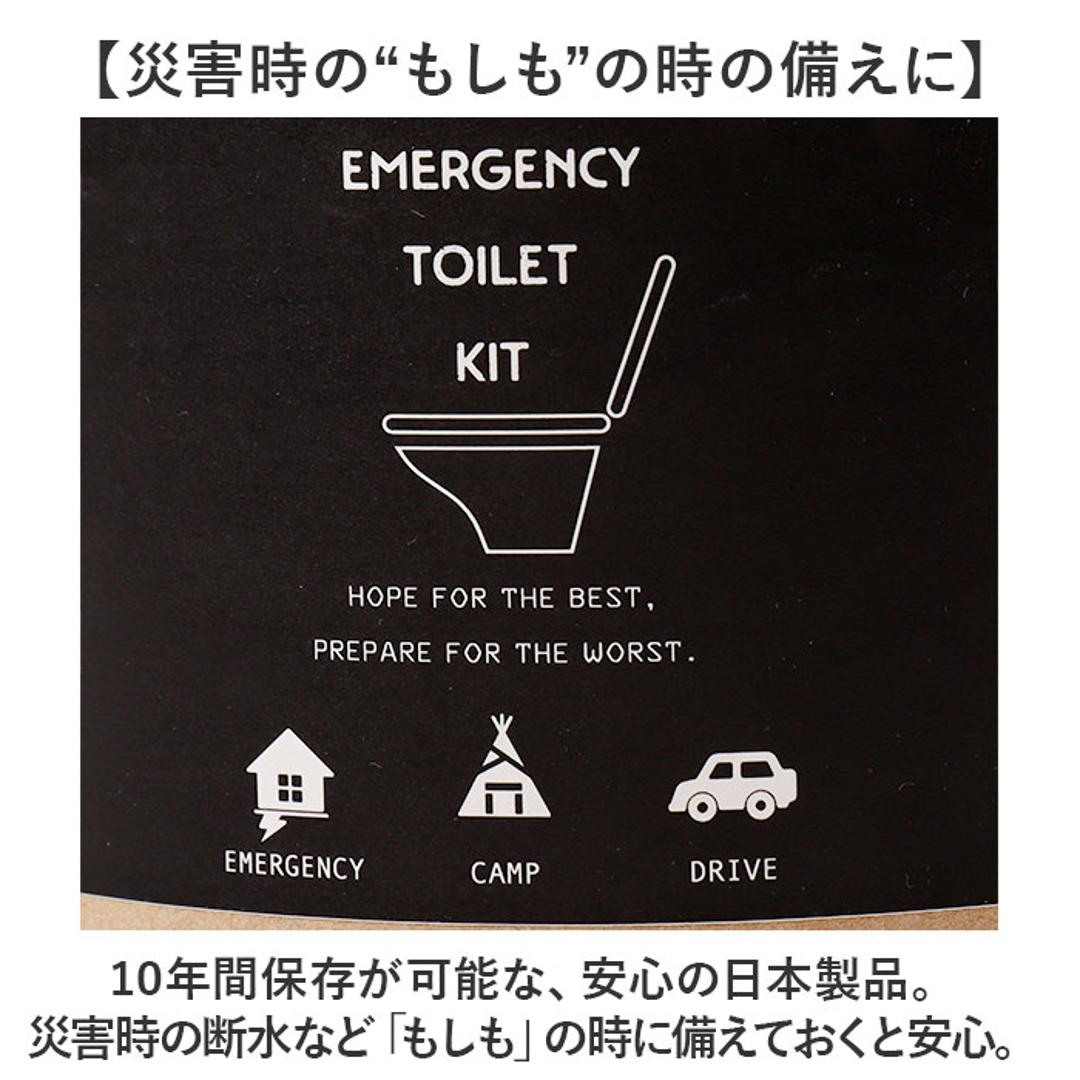 【災害時の“もしも”の時の備えに】

EMERGENCY
TOILET
KIT

HOPE FOR THE BEST,
PREPARE FOR THE WORST.

EMERGENCY

CAMP

DRIVE

10年間保存が可能な、安心の日本製品。
災害時の断水など「もしも」の時に備えておくと安心。