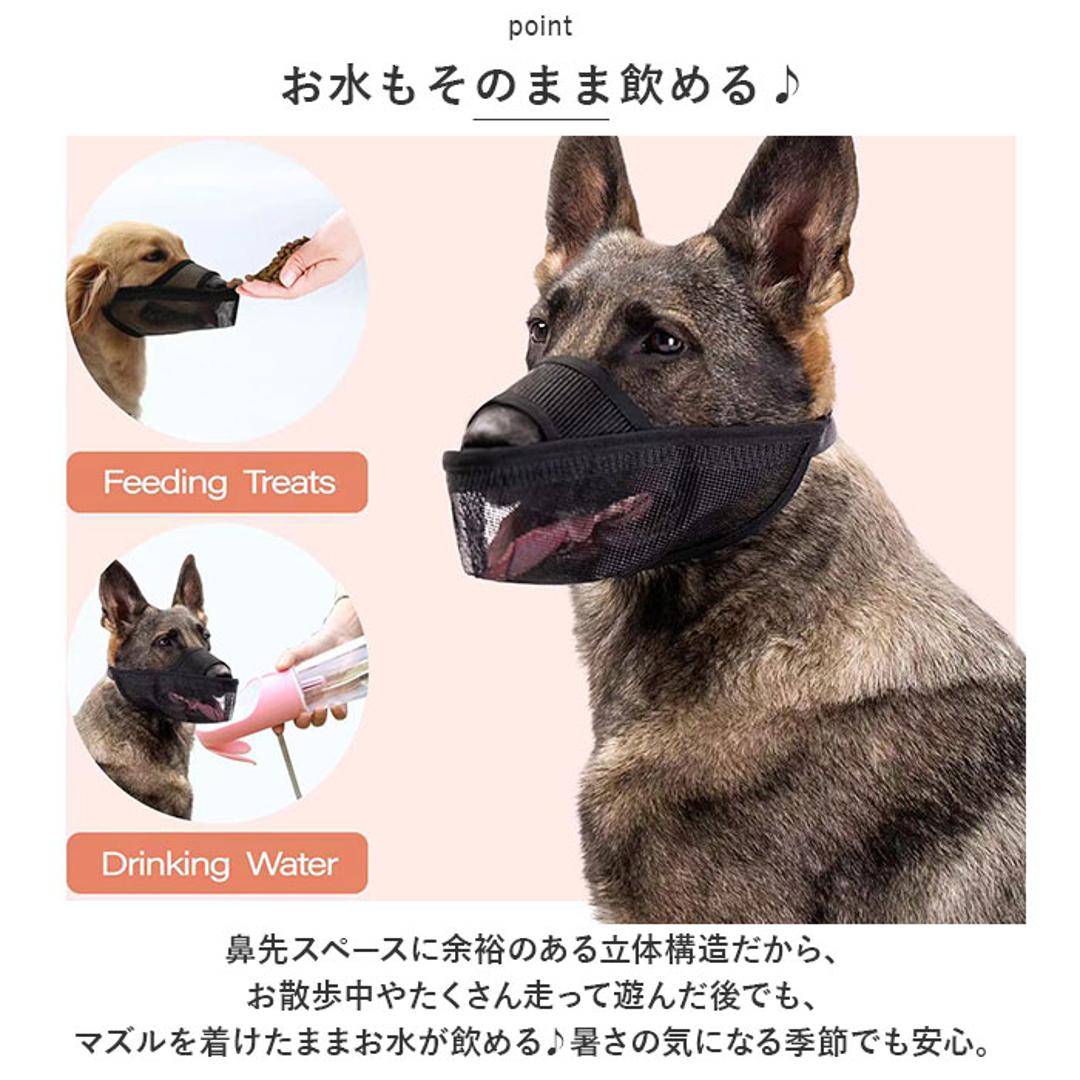 point
お水もそのまま飲める♪

Feeding Treats

Drinking Water

鼻先スペースに余裕のある立体構造だから、
お散歩中やたくさん走って遊んだ後でも、
マズルを着けたままお水が飲める♪暑さの気になる季節でも安心。