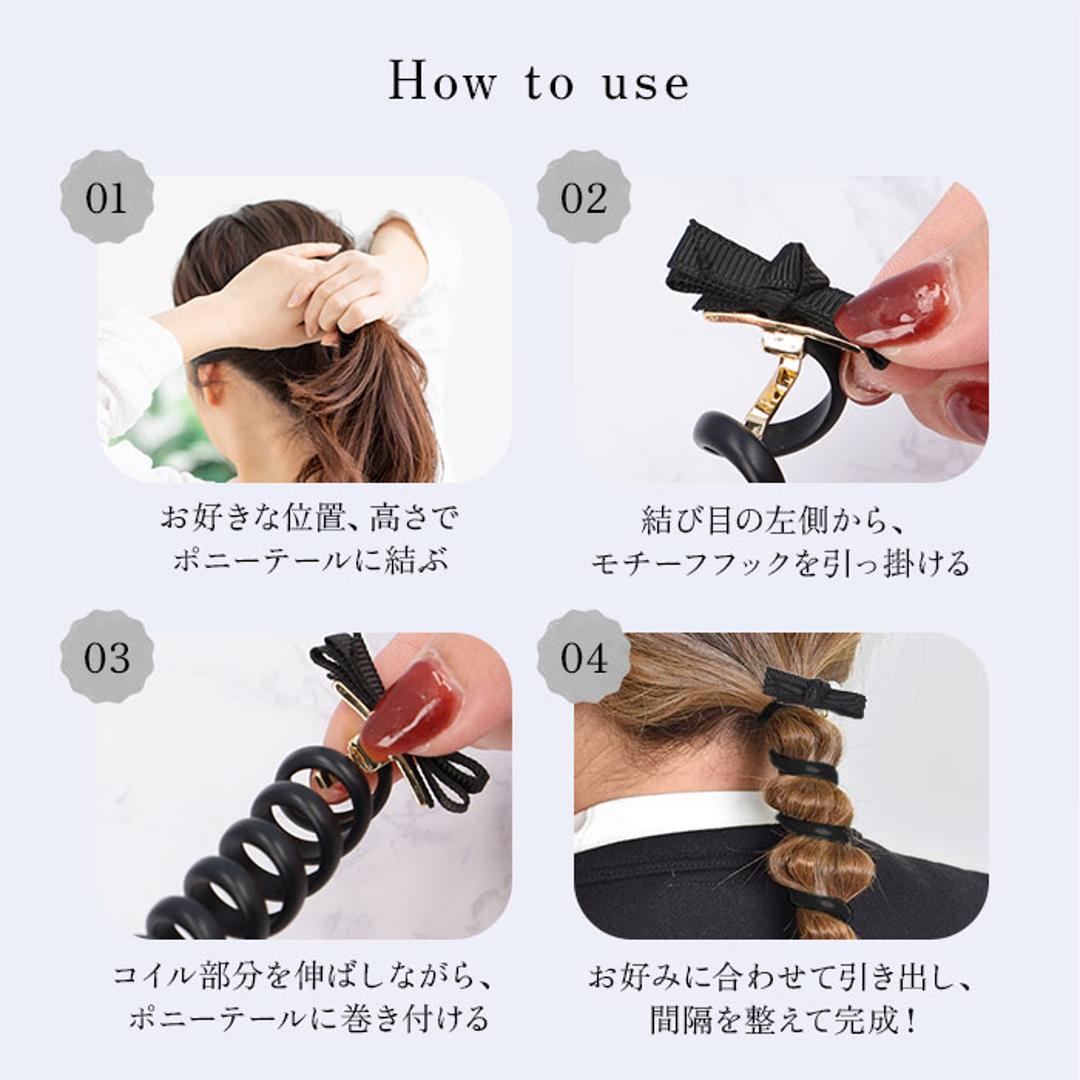 How to use

01

お好きな位置、高さで
ポニーテールに結ぶ

02

結び目の左側から、
モチーフフックを引っ掛ける

03

コイル部分を伸ばしながら、
ポニーテールに巻き付ける

04

お好みに合わせて引き出し、
間隔を整えて完成！