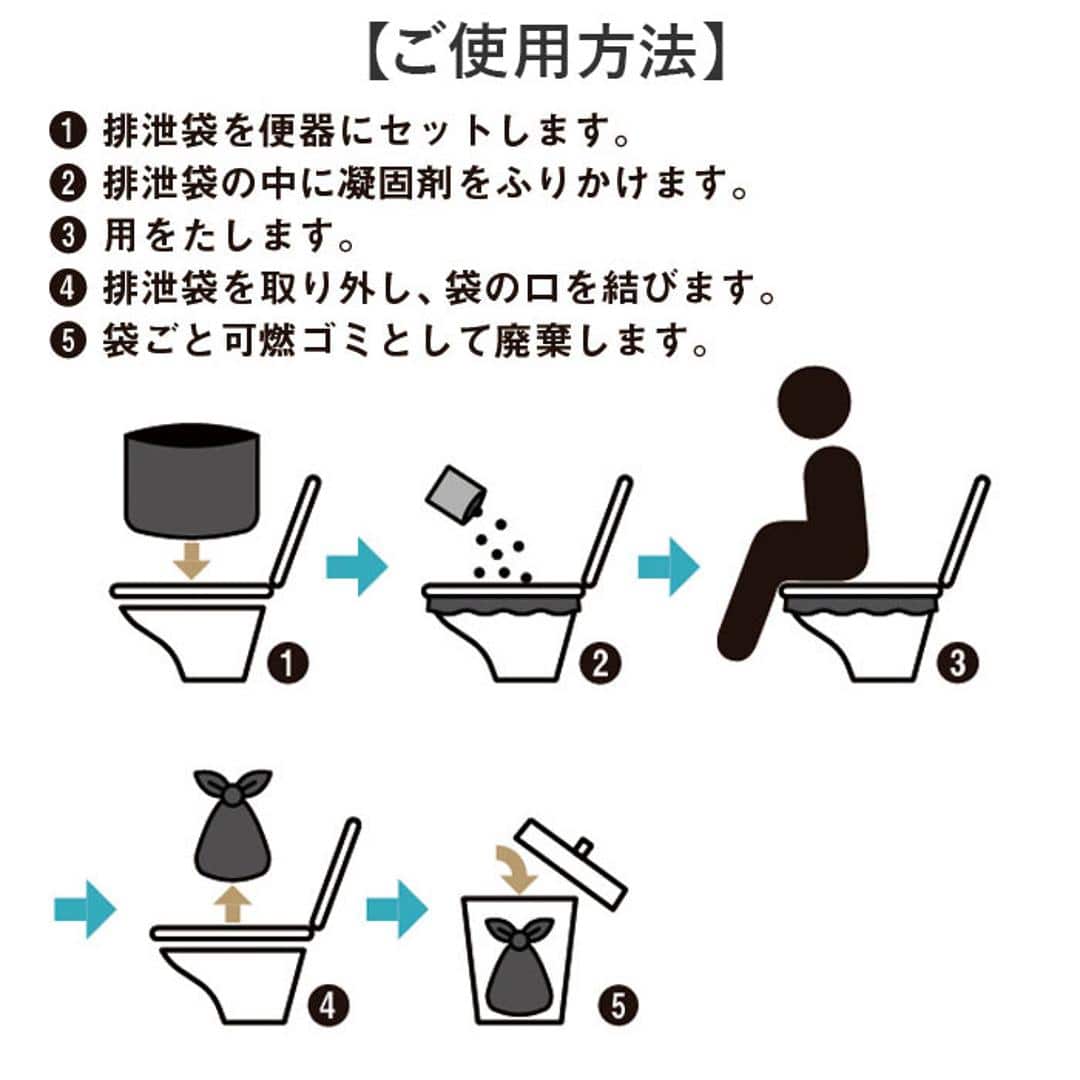 【ご使用方法】

❶ 排泄袋を便器にセットします。
❷ 排泄袋の中に凝固剤をふりかけます。
❸ 用をたします。
❹ 排泄袋を取り外し、袋の口を結びます。
❺ 袋ごと可燃ゴミとして廃棄します。

❶

❷

❸

❹

❺