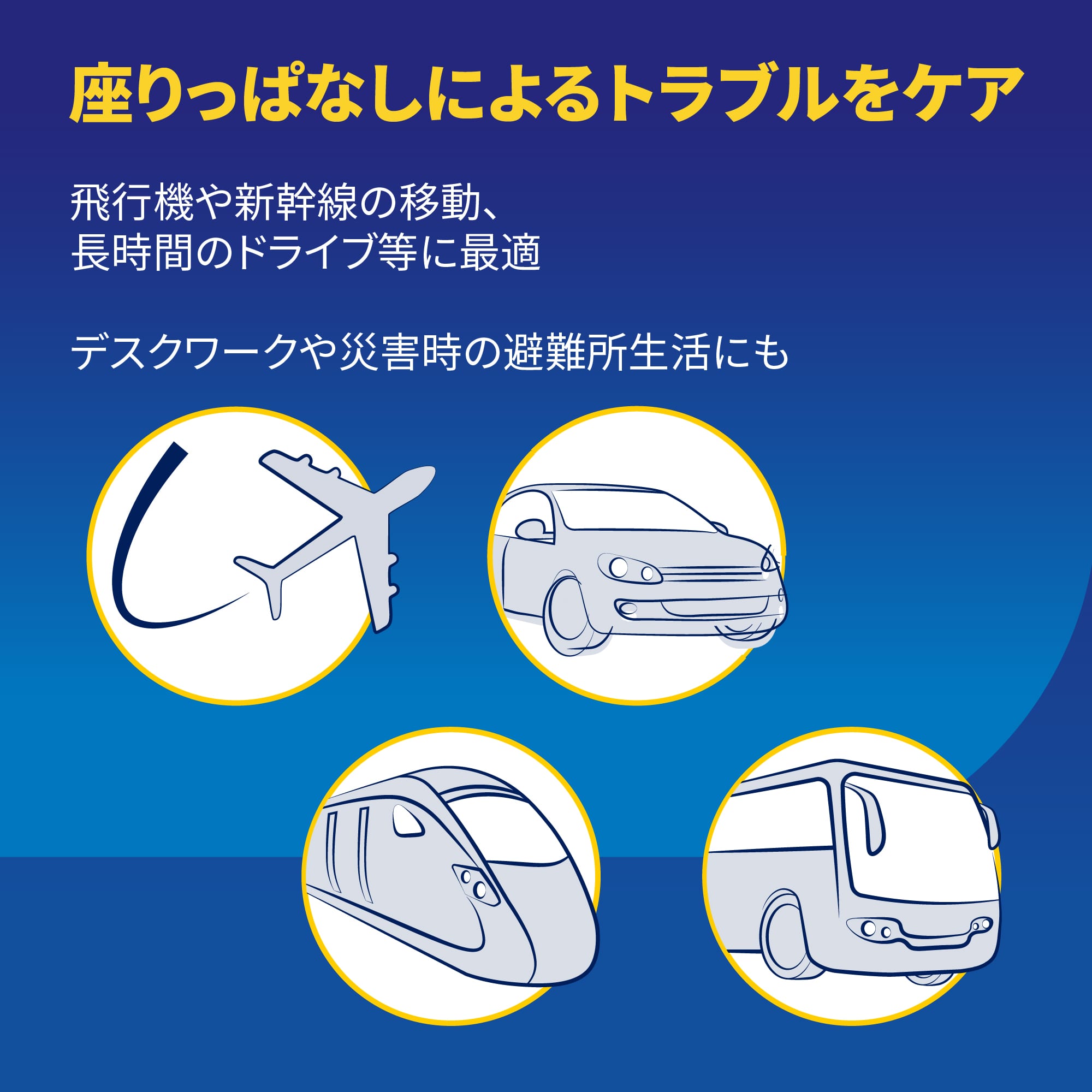 座りっぱなしによるトラブルをケア

飛行機や新幹線の移動、長時間のドライブ等に最適

デスクワークや災害時の避難所生活にも