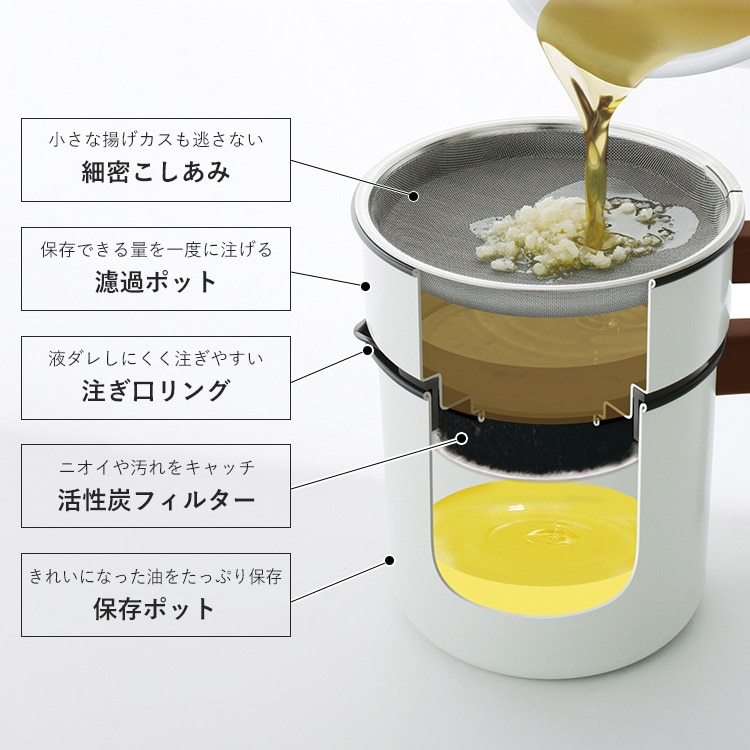 小さな揚げカスも逃さない
細密こしあみ

保存できる量を一度に注げる
濾過ポット

液ダレしにくく注ぎやすい
注ぎ口リング

ニオイや汚れをキャッチ
活性炭フィルター

きれいになった油をたっぷり保存
保存ポット