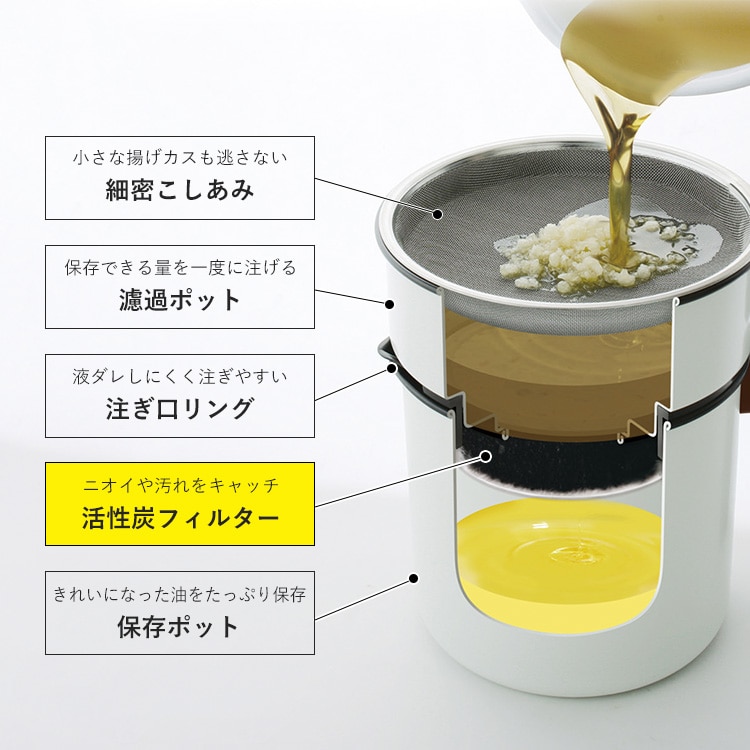 小さな揚げカスも逃さない
細密こしあみ

保存できる量を一度に注げる
濾過ポット

液ダレしにくく注ぎやすい
注ぎ口リング

ニオイや汚れをキャッチ
活性炭フィルター

きれいになった油をたっぷり保存
保存ポット