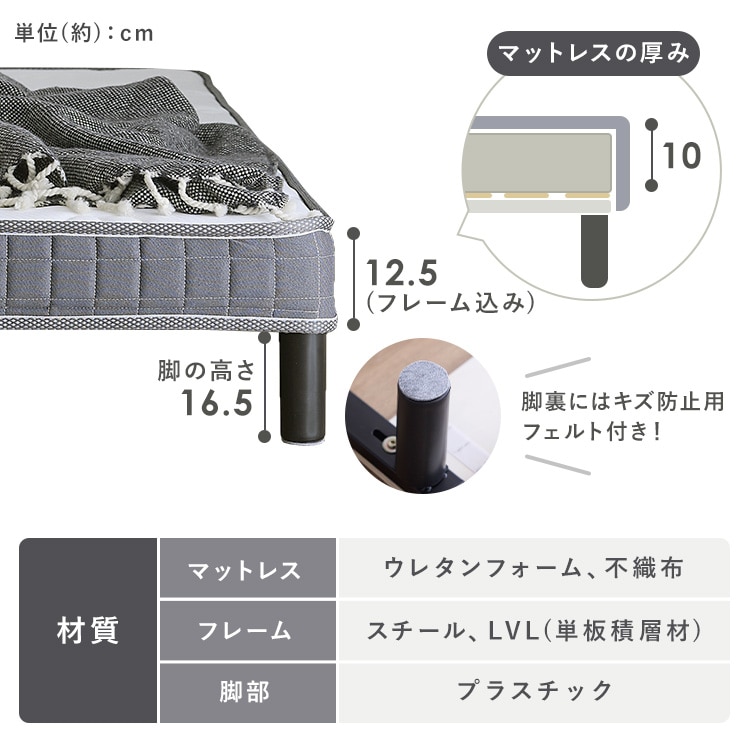 単位(約):cm

マットレスの厚み

10

12.5
(フレーム込み)

脚の高さ
16.5

脚裏にはキズ防止用
フェルト付き!

| 材質 | マットレス | ウレタンフォーム、不織布 |
|---|---|---|
| | フレーム | スチール、LVL(単板積層材) |
| | 脚部 | プラスチック |