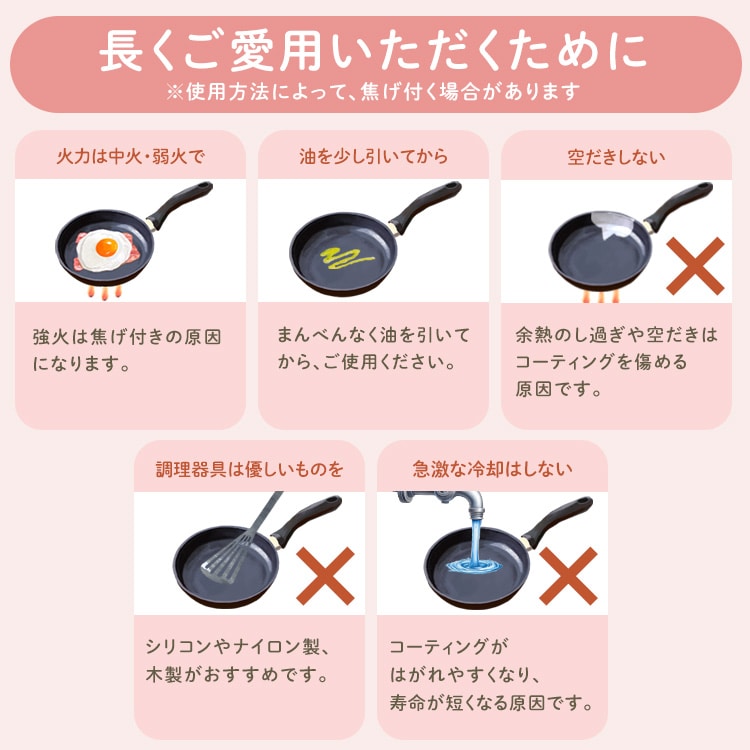 長くご愛用いただくために
※使用方法によって、焦げ付く場合があります

火力は中火・弱火で

強火は焦げ付きの原因になります。

油を少し引いてから

まんべんなく油を引いてから、ご使用ください。

空だきしない

余熱のし過ぎや空だきはコーティングを傷める原因です。

調理器具は優しいものを

シリコンやナイロン製、木製がおすすめです。

急激な冷却はしない

コーティングがはがれやすくなり、寿命が短くなる原因です。