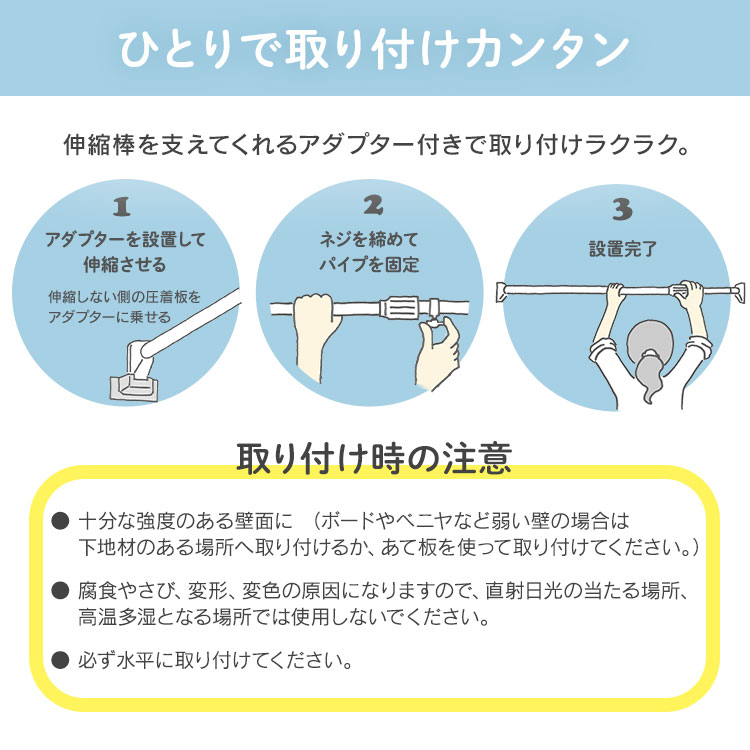 ひとりで取り付けカンタン

伸縮棒を支えてくれるアダプター付きで取り付けラクラク。

1
アダプターを設置して伸縮させる
伸縮しない側の圧着板をアダプターに乗せる

2
ネジを締めてパイプを固定

3
設置完了

取り付け時の注意

● 十分な強度のある壁面に （ボードやベニヤなど弱い壁の場合は下地材のある場所へ取り付けるか、あて板を使って取り付けてください。）

● 腐食やさび、変形、変色の原因になりますので、直射日光の当たる場所、高温多湿となる場所では使用しないでください。

● 必ず水平に取り付けてください。