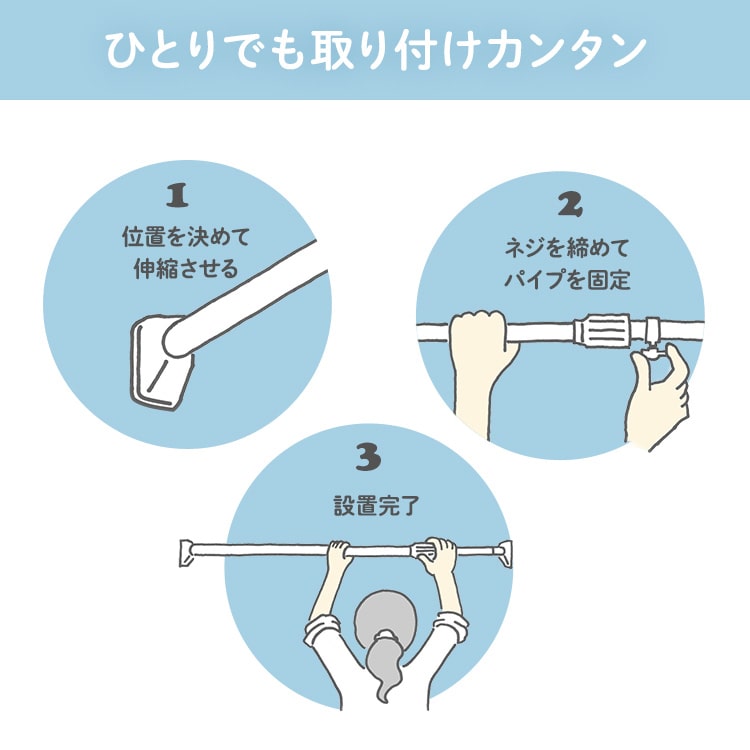 ひとりでも取り付けカンタン

1
位置を決めて
伸縮させる

2
ネジを締めて
パイプを固定

3
設置完了