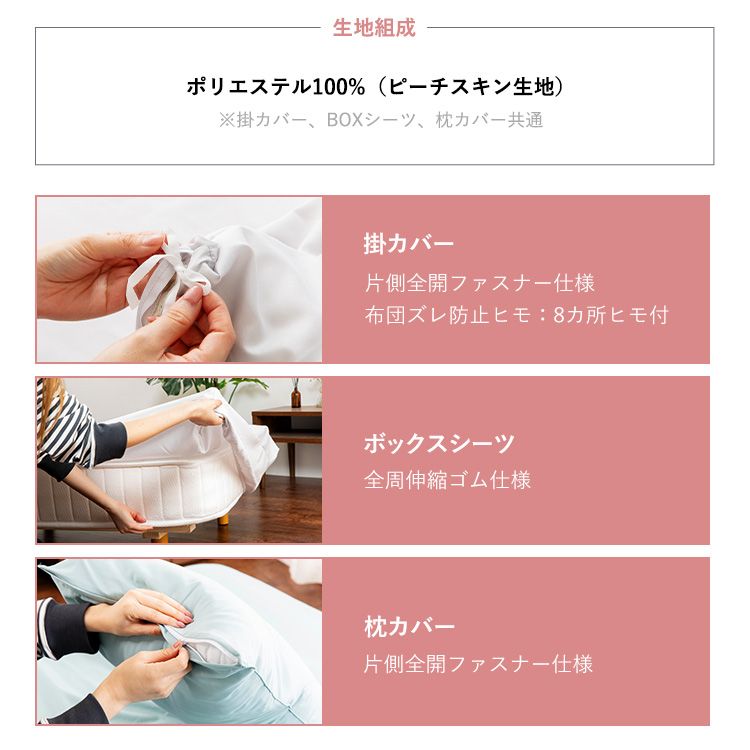 生地組成

ポリエステル100%（ピーチスキン生地）

※掛カバー、BOXシーツ、枕カバー共通

掛カバー

片側全開ファスナー仕様
布団ズレ防止ヒモ：8カ所ヒモ付

ボックスシーツ

全周伸縮ゴム仕様

枕カバー

片側全開ファスナー仕様