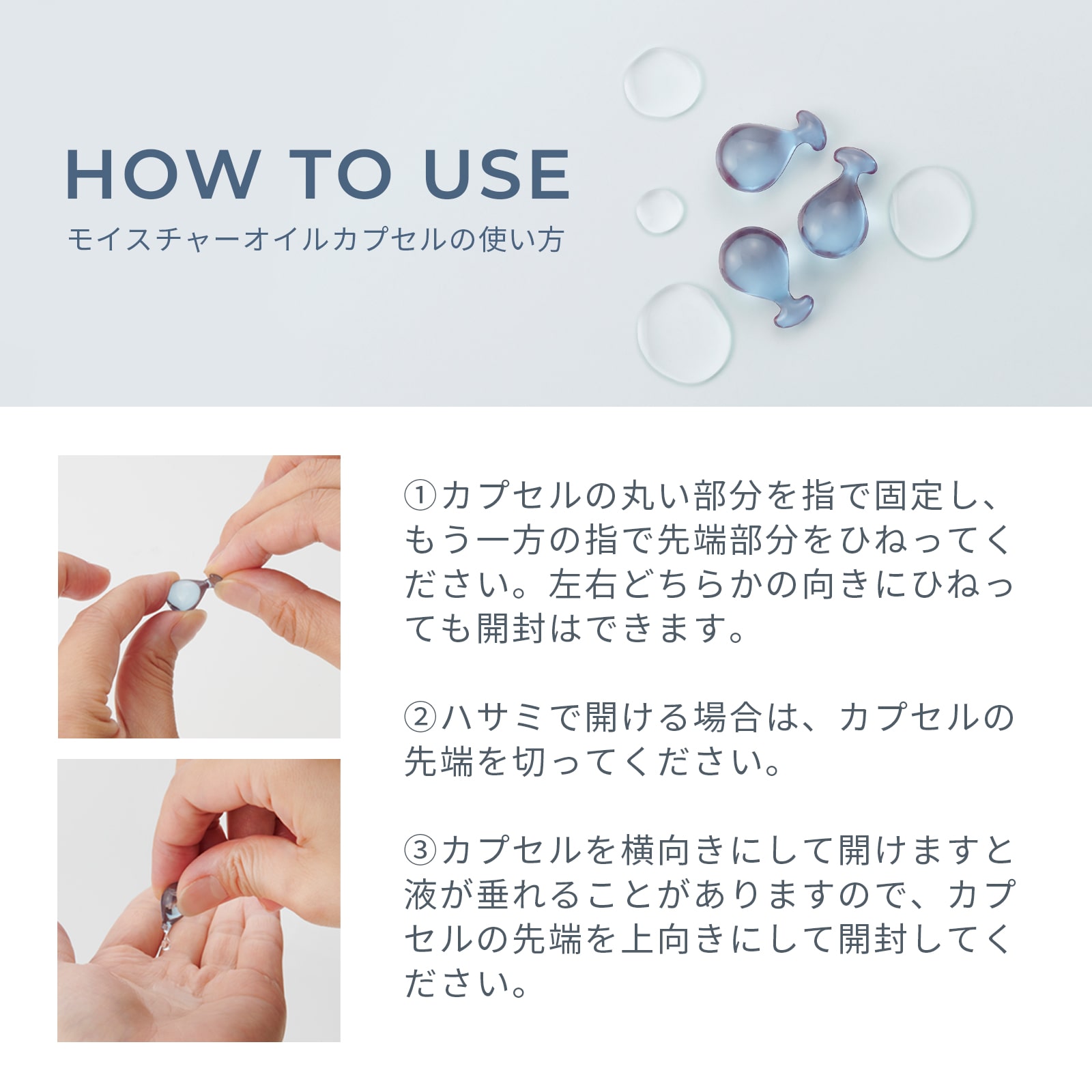 HOW TO USE
モイスチャーオイルカプセルの使い方

①カプセルの丸い部分を指で固定し、もう一方の指で先端部分をひねってください。左右どちらかの向きにひねっても開封はできます。

②ハサミで開ける場合は、カプセルの先端を切ってください。

③カプセルを横向きにして開けますと液が垂れることがありますので、カプセルの先端を上向きにして開封してください。