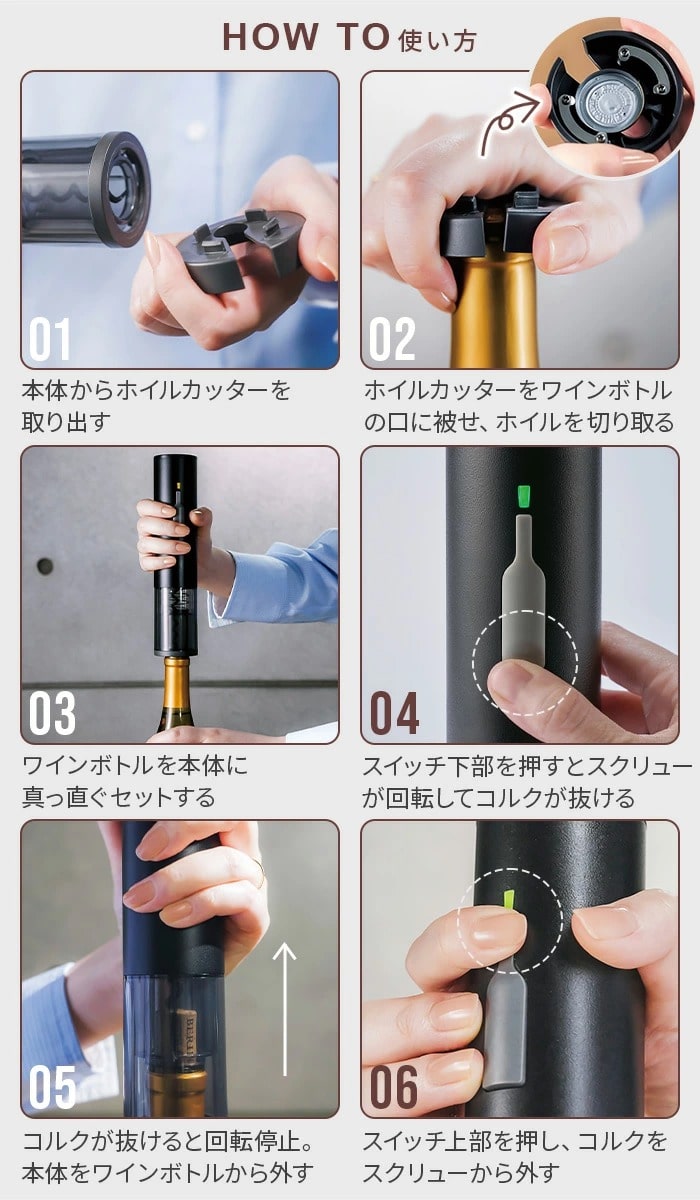 HOW TO 使い方

01
本体からホイルカッターを取り出す

02
ホイルカッターをワインボトルの口に被せ、ホイルを切り取る

03
ワインボトルを本体に真っ直ぐセットする

04
スイッチ下部を押すとスクリューが回転してコルクが抜ける

05
コルクが抜けると回転停止。本体をワインボトルから外す

06
スイッチ上部を押し、コルクをスクリューから外す