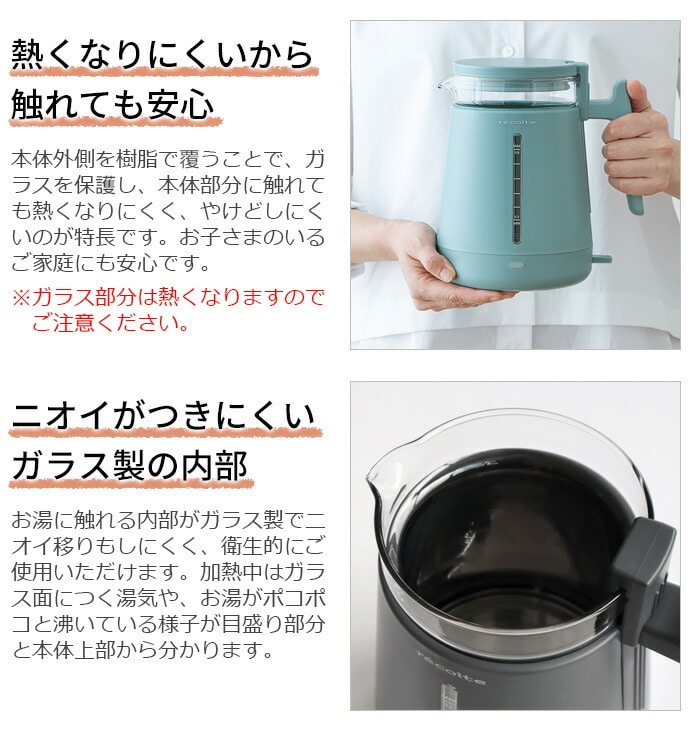 熱くなりにくいから
触れても安心

本体外側を樹脂で覆うことで、ガラスを保護し、本体部分に触れても熱くなりにくく、やけどしにくいのが特長です。お子さまのいるご家庭にも安心です。

※ガラス部分は熱くなりますのでご注意ください。

récolte

ニオイがつきにくい
ガラス製の内部

お湯に触れる内部がガラス製でニオイ移りもしにくく、衛生的にご使用いただけます。加熱中はガラス面につく湯気や、お湯がポコポコと沸いている様子が目盛り部分と本体上部から分かります。

récolte