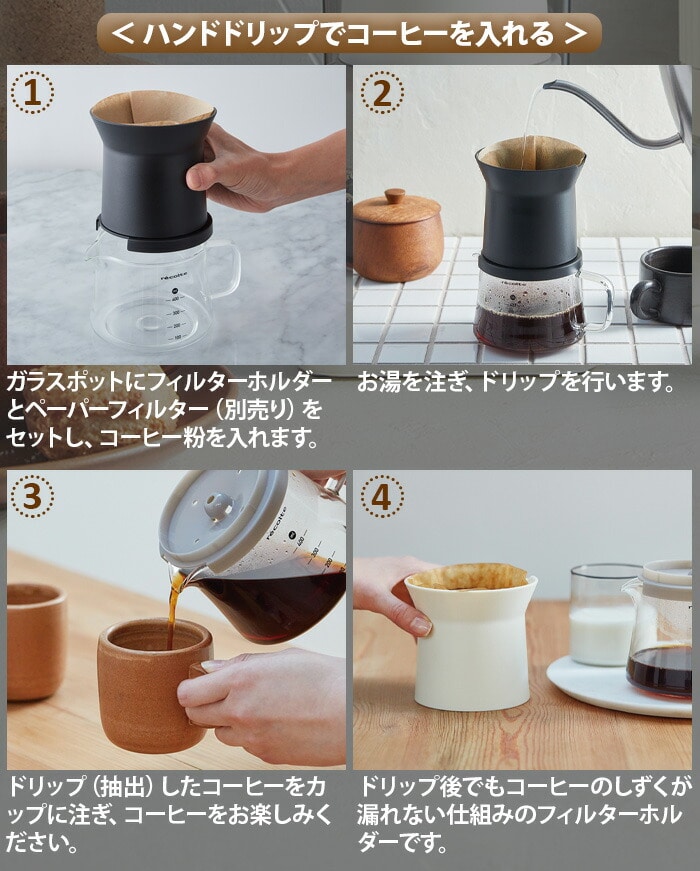 ＜ハンドドリップでコーヒーを入れる＞

1

récolte
400
300
200
100

ガラスポットにフィルターホルダーとペーパーフィルター（別売り）をセットし、コーヒー粉を入れます。

2

récolte

お湯を注ぎ、ドリップを行います。

3

récolte
400
300
200

ドリップ（抽出）したコーヒーをカップに注ぎ、コーヒーをお楽しみください。

4

ドリップ後でもコーヒーのしずくが漏れない仕組みのフィルターホルダーです。