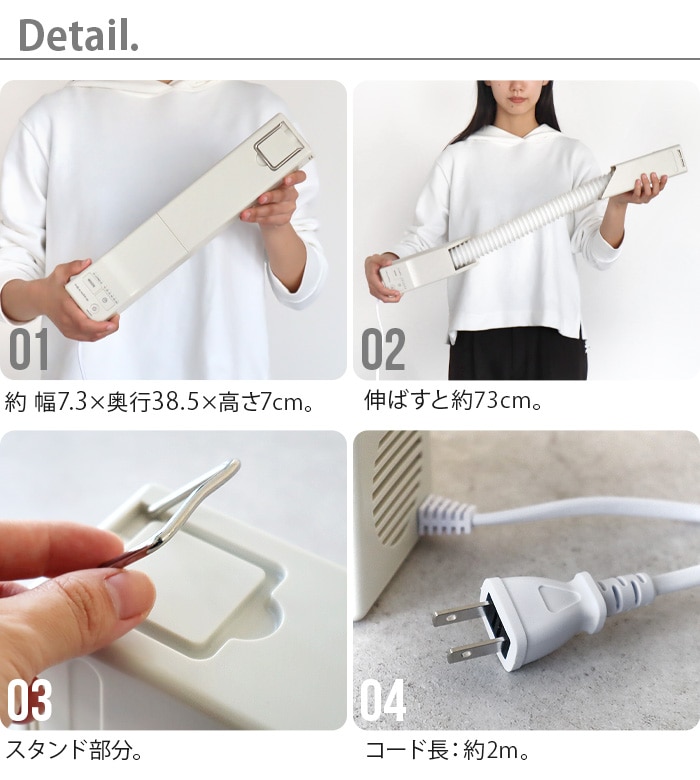 Detail.

01

約 幅7.3×奥行38.5×高さ7cm。

02

伸ばすと約73cm。

03

スタンド部分。

04

コード長：約2m。