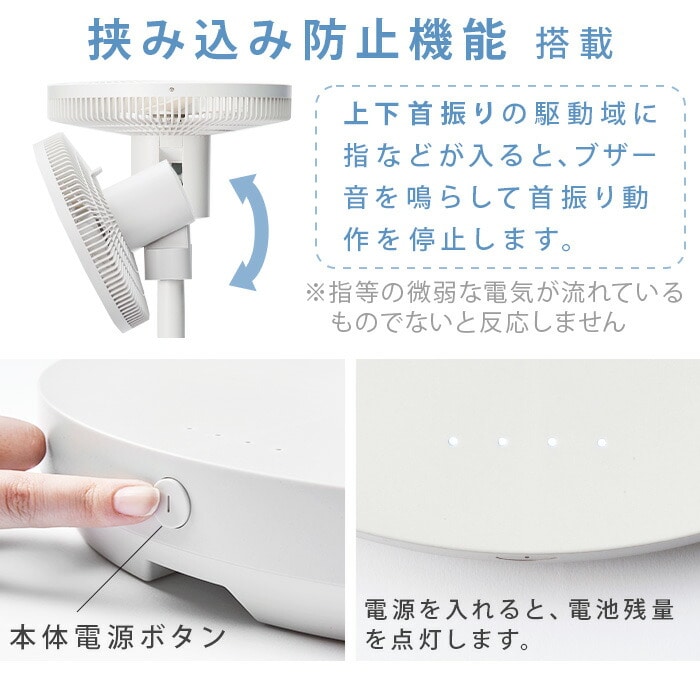 挟み込み防止機能 搭載

上下首振りの駆動域に指などが入ると、ブザー音を鳴らして首振り動作を停止します。

※指等の微弱な電気が流れているものでないと反応しません

本体電源ボタン

電源を入れると、電池残量を点灯します。