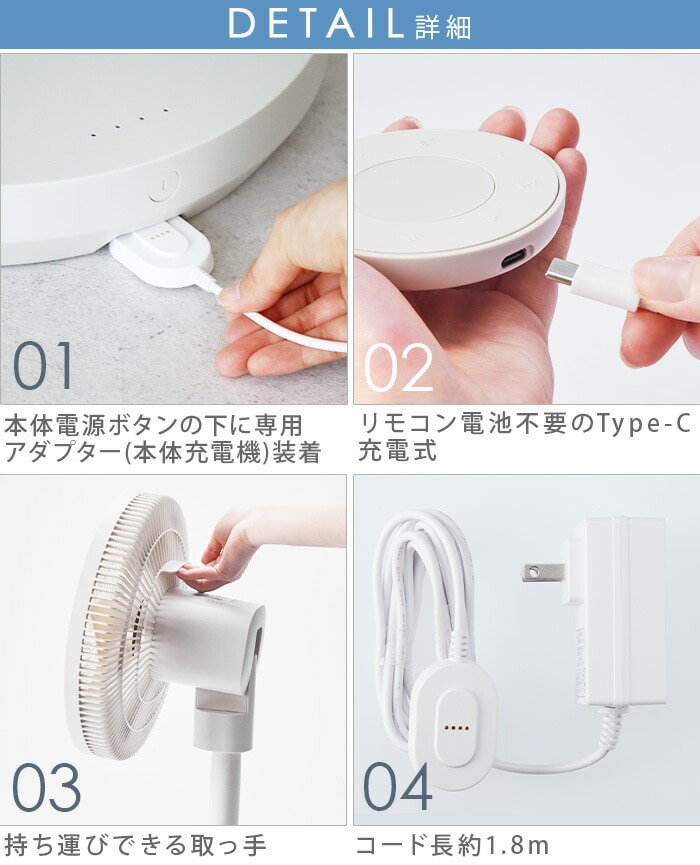 DETAIL 詳細

01

本体電源ボタンの下に専用アダプター(本体充電機)装着

02

リモコン電池不要のType-C充電式

03

持ち運びできる取っ手

04

コード長約1.8m