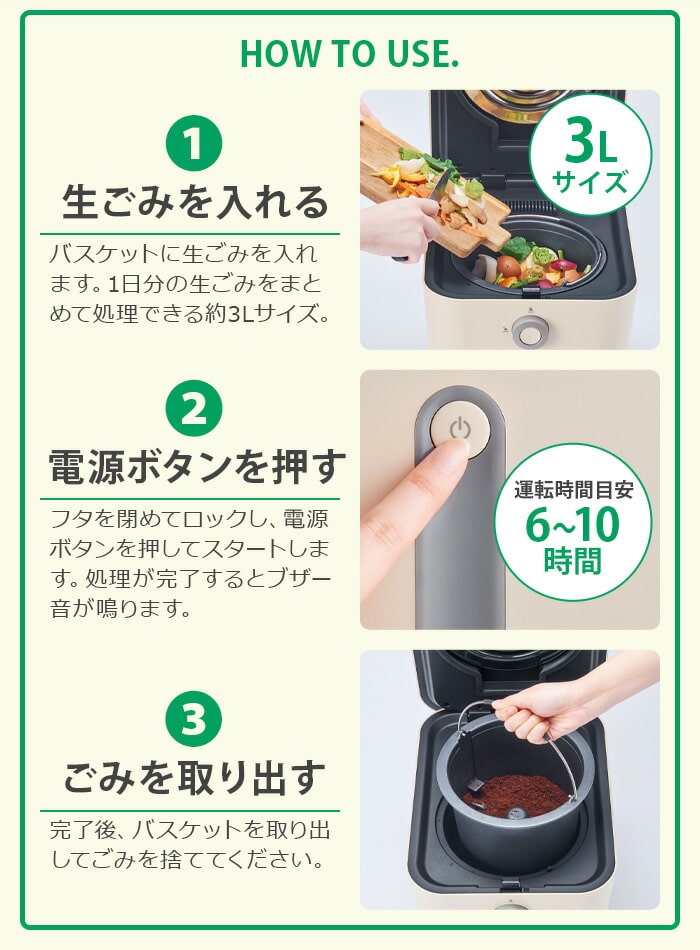 HOW TO USE.

1

生ごみを入れる

バスケットに生ごみを入れます。1日分の生ごみをまとめて処理できる約3Lサイズ。

3L
サイズ

2

電源ボタンを押す

フタを閉めてロックし、電源ボタンを押してスタートします。処理が完了するとブザー音が鳴ります。

運転時間目安
6~10
時間

3

ごみを取り出す

完了後、バスケットを取り出してごみを捨ててください。