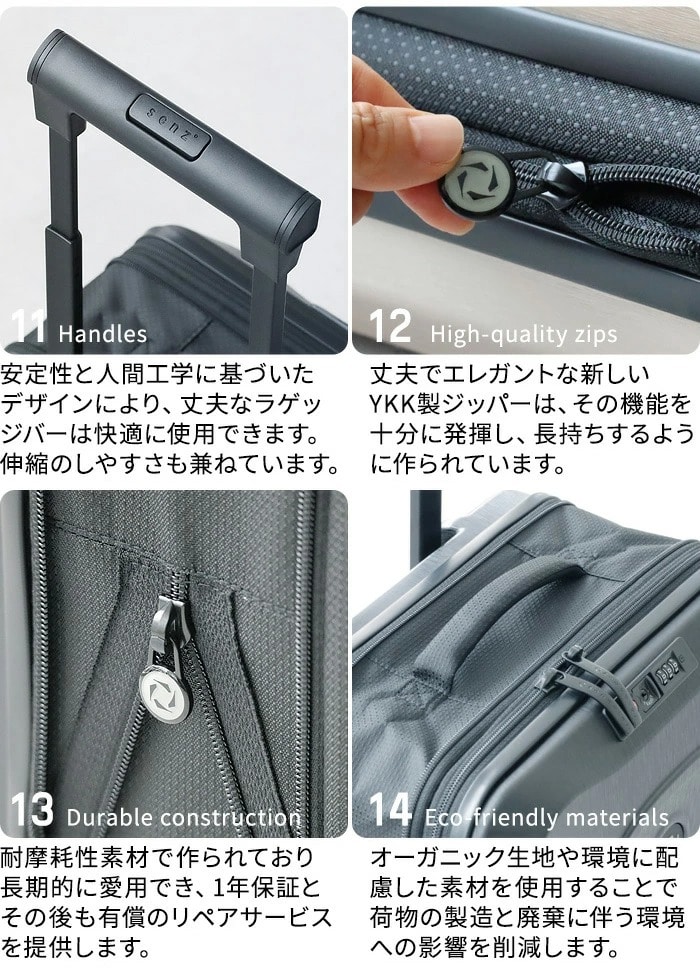 senz°

11 Handles

安定性と人間工学に基づいたデザインにより、丈夫なラゲッジバーは快適に使用できます。伸縮のしやすさも兼ねています。

12 High-quality zips

丈夫でエレガントな新しいYKK製ジッパーは、その機能を十分に発揮し、長持ちするように作られています。

13 Durable construction

耐摩耗性素材で作られており長期的に愛用でき、1年保証とその後も有償のリペアサービスを提供します。

14 Eco-friendly materials

オーガニック生地や環境に配慮した素材を使用することで荷物の製造と廃棄に伴う環境への影響を削減します。