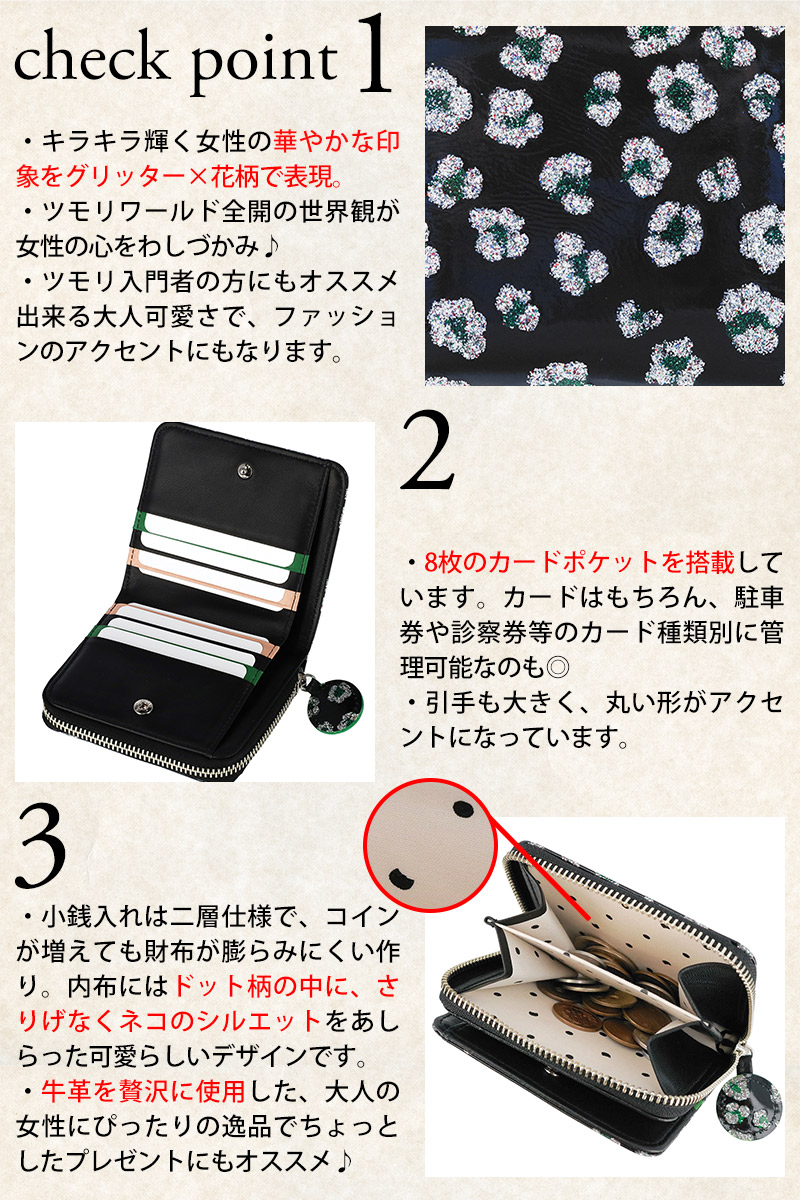 check point 1

・キラキラ輝く女性の華やかな印象をグリッター×花柄で表現。
・ツモリワールド全開の世界観が女性の心をわしづかみ♪
・ツモリ入門者の方にもオススメ出来る大人可愛さで、ファッションのアクセントにもなります。

2

・8枚のカードポケットを搭載しています。カードはもちろん、駐車券や診察券等のカード種類別に管理可能なのも◎
・引手も大きく、丸い形がアクセントになっています。

3

・小銭入れは二層仕様で、コインが増えても財布が膨らみにくい作り。内布にはドット柄の中に、さりげなくネコのシルエットをあしらった可愛らしいデザインです。
・牛革を贅沢に使用した、大人の女性にぴったりの逸品でちょっとしたプレゼントにもオススメ♪