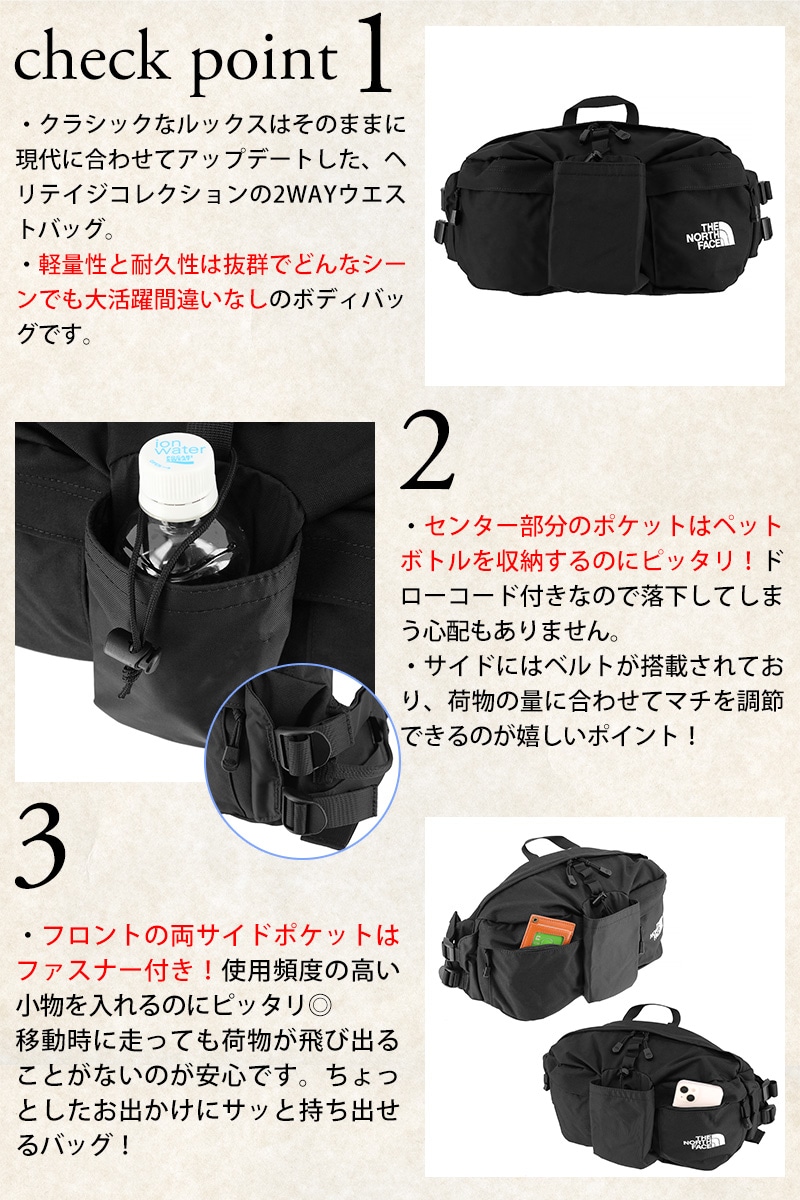 check point 1

・クラシックなルックスはそのままに現代に合わせてアップデートした、ヘリテイジコレクションの2WAYウエストバッグ。
・軽量性と耐久性は抜群でどんなシーンでも大活躍間違いなしのボディバッグです。

THE NORTH FACE

ion water

2

・センター部分のポケットはペットボトルを収納するのにピッタリ！ドローコード付きなので落下してしまう心配もありません。
・サイドにはベルトが搭載されており、荷物の量に合わせてマチを調節できるのが嬉しいポイント！

3

・フロントの両サイドポケットはファスナー付き！使用頻度の高い小物を入れるのにピッタリ◎
移動時に走っても荷物が飛び出ることがないのが安心です。ちょっとしたお出かけにサッと持ち出せるバッグ！

THE NORTH FACE

THE NORTH FACE