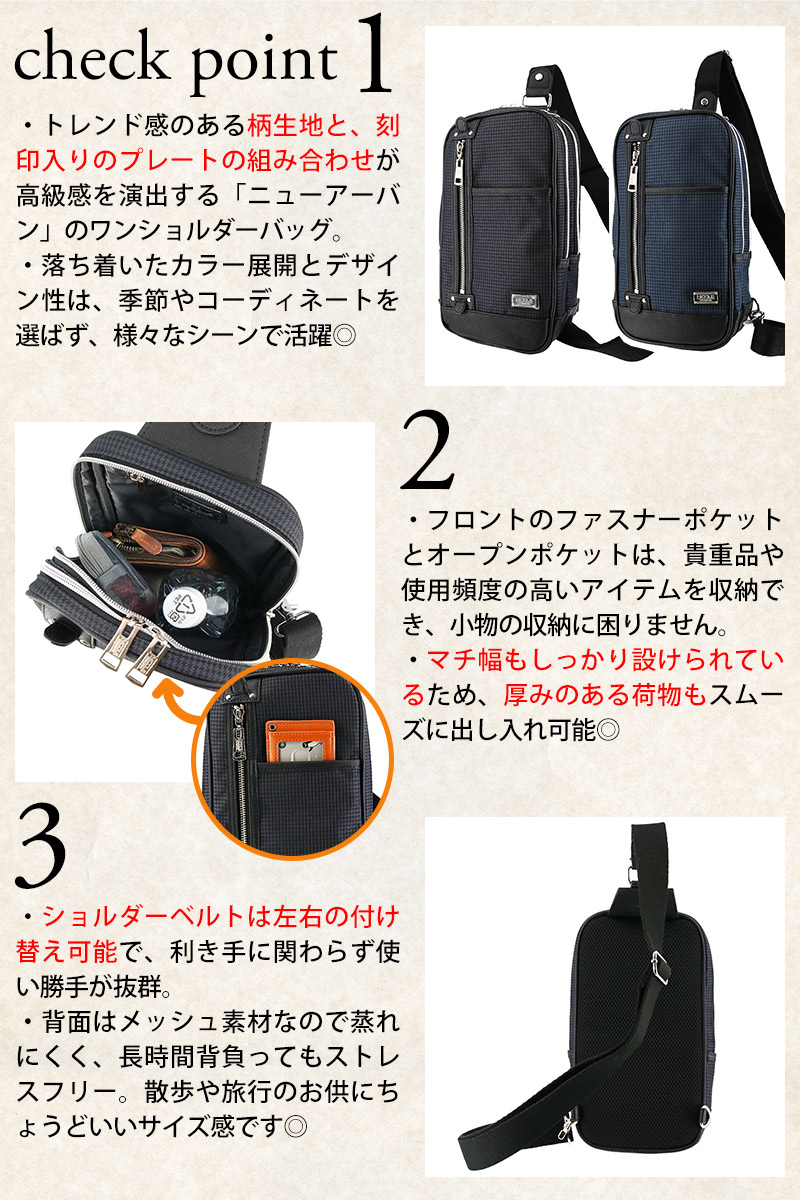 check point 1

・トレンド感のある柄生地と、刻印入りのプレートの組み合わせが高級感を演出する「ニューアーバン」のワンショルダーバッグ。
・落ち着いたカラー展開とデザイン性は、季節やコーディネートを選ばず、様々なシーンで活躍◎

2

・フロントのファスナーポケットとオープンポケットは、貴重品や使用頻度の高いアイテムを収納でき、小物の収納に困りません。
・マチ幅もしっかり設けられているため、厚みのある荷物もスムーズに出し入れ可能◎

3

・ショルダーベルトは左右の付け替え可能で、利き手に関わらず使い勝手が抜群。
・背面はメッシュ素材なので蒸れにくく、長時間背負ってもストレスフリー。散歩や旅行のお供にちょうどいいサイズ感です◎