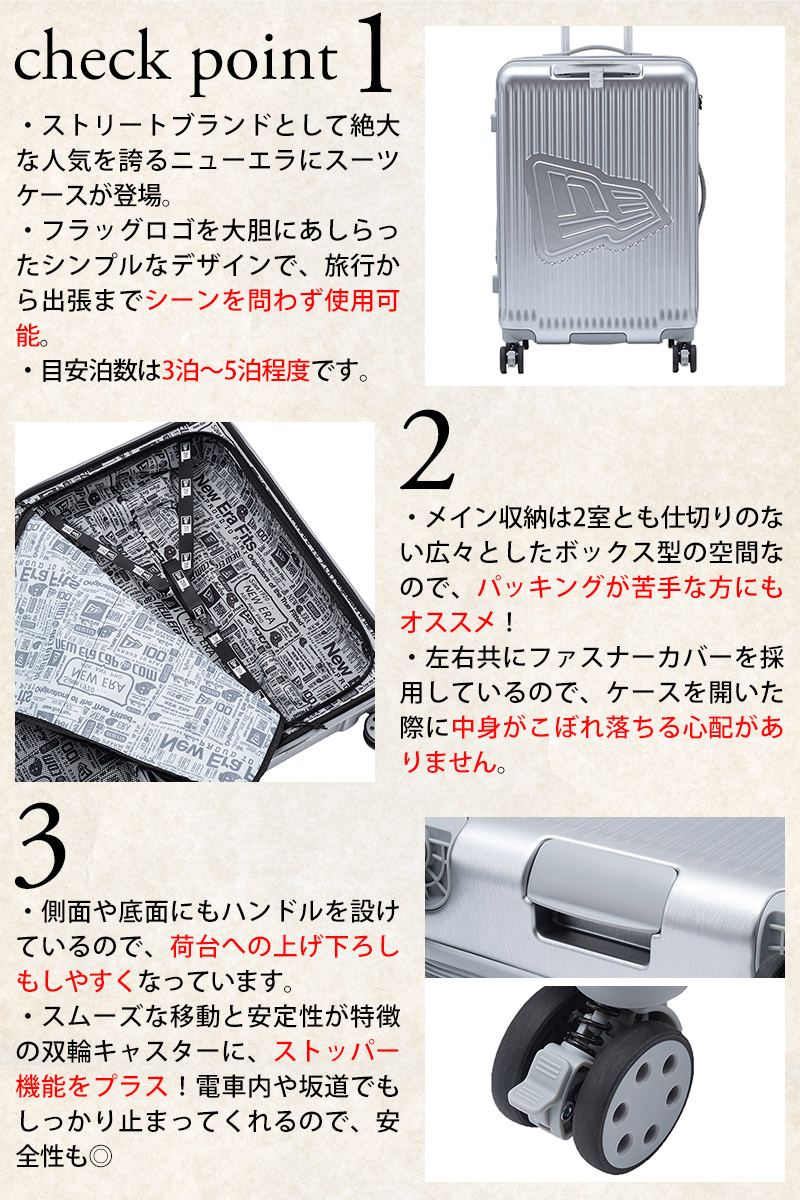 check point 1

・ストリートブランドとして絶大な人気を誇るニューエラにスーツケースが登場。
・フラッグロゴを大胆にあしらったシンプルなデザインで、旅行から出張までシーンを問わず使用可能。
・目安泊数は3泊〜5泊程度です。

2

・メイン収納は2室とも仕切りのない広々としたボックス型の空間なので、パッキングが苦手な方にもオススメ！
・左右共にファスナーカバーを採用しているので、ケースを開いた際に中身がこぼれ落ちる心配がありません。

3

・側面や底面にもハンドルを設けているので、荷台への上げ下ろしもしやすくなっています。
・スムーズな移動と安定性が特徴の双輪キャスターに、ストッパー機能をプラス！電車内や坂道でもしっかり止まってくれるので、安全性も◎