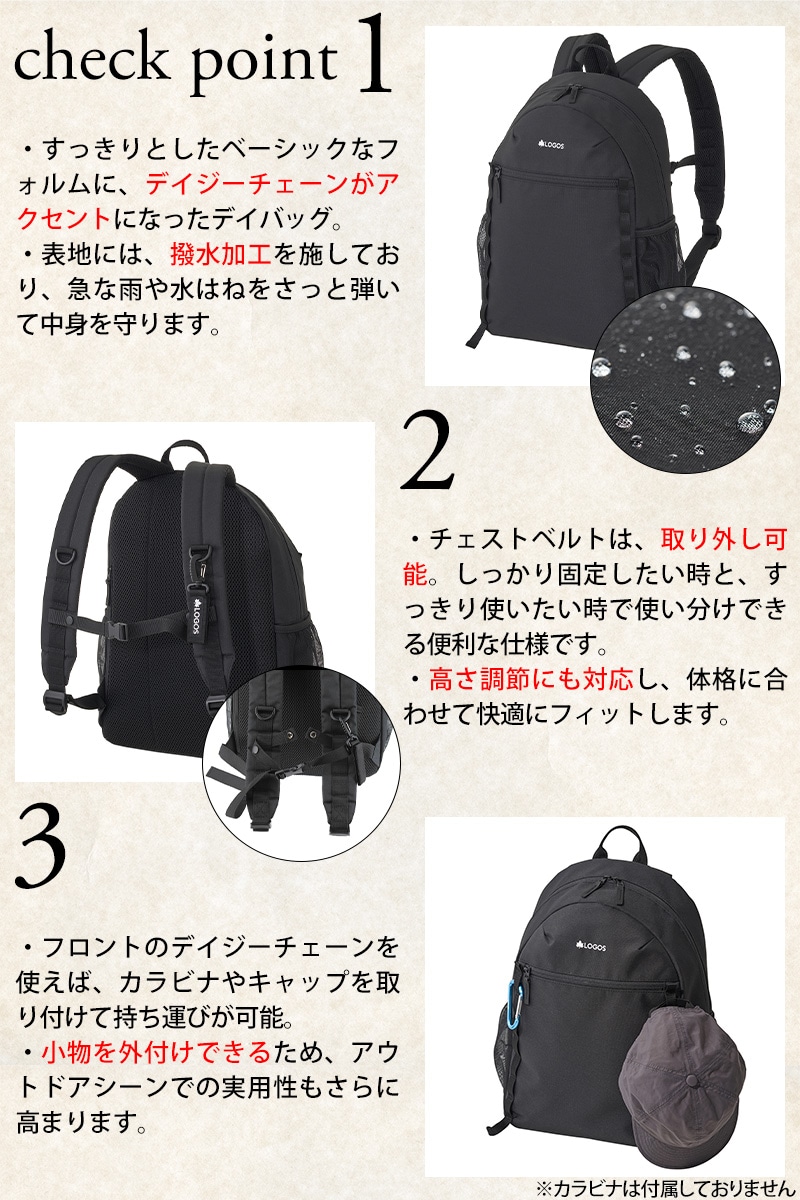 check point 1

・すっきりとしたベーシックなフォルムに、デイジーチェーンがアクセントになったデイバッグ。
・表地には、撥水加工を施しており、急な雨や水はねをさっと弾いて中身を守ります。

LOGOS

2

・チェストベルトは、取り外し可能。しっかり固定したい時と、すっきり使いたい時で使い分けできる便利な仕様です。
・高さ調節にも対応し、体格に合わせて快適にフィットします。

LOGOS

3

・フロントのデイジーチェーンを使えば、カラビナやキャップを取り付けて持ち運びが可能。
・小物を外付けできるため、アウトドアシーンでの実用性もさらに高まります。

LOGOS

※カラビナは付属しておりません