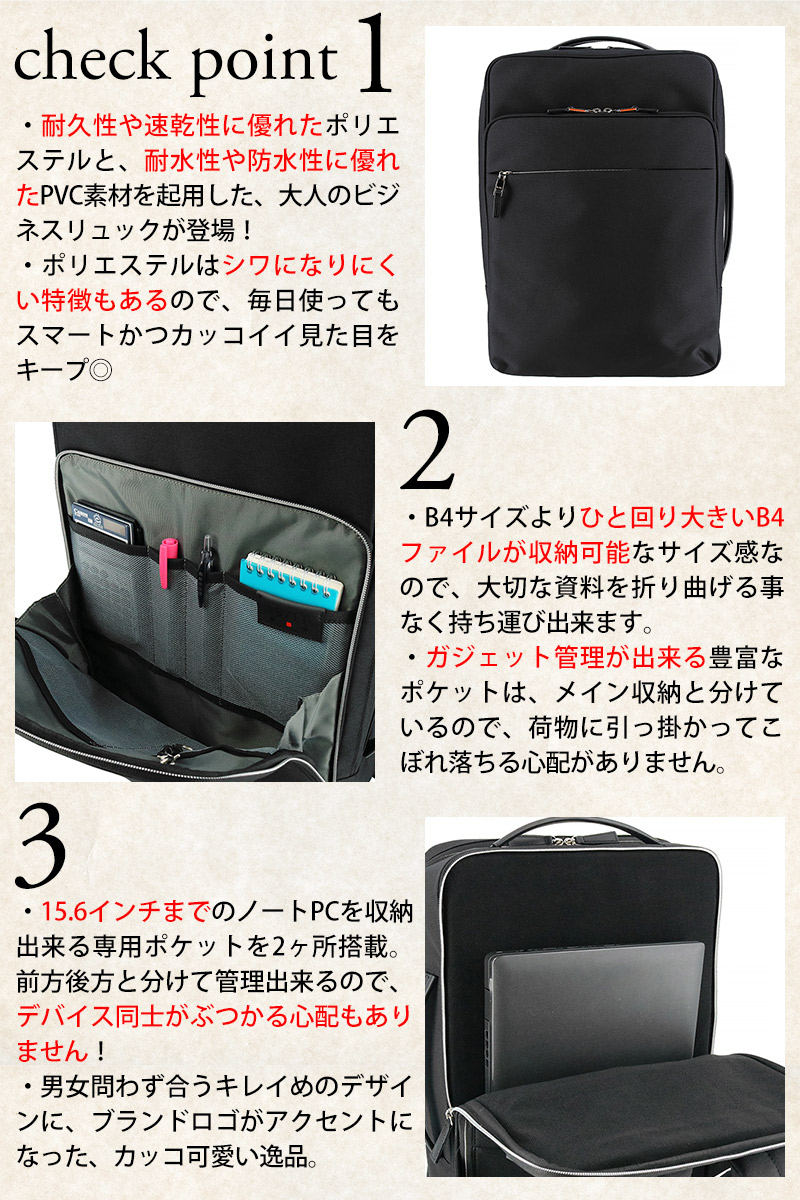 check point 1

・耐久性や速乾性に優れたポリエステルと、耐水性や防水性に優れたPVC素材を起用した、大人のビジネスリュックが登場！
・ポリエステルはシワになりにくい特徴もあるので、毎日使ってもスマートかつカッコイイ見た目をキープ◎

2

・B4サイズよりひと回り大きいB4ファイルが収納可能なサイズ感なので、大切な資料を折り曲げる事なく持ち運び出来ます。
・ガジェット管理が出来る豊富なポケットは、メイン収納と分けているので、荷物に引っ掛かってこぼれ落ちる心配がありません。

3

・15.6インチまでのノートPCを収納出来る専用ポケットを2ヶ所搭載。前方後方と分けて管理出来るので、デバイス同士がぶつかる心配もありません！
・男女問わず合うキレイめのデザインに、ブランドロゴがアクセントになった、カッコ可愛い逸品。