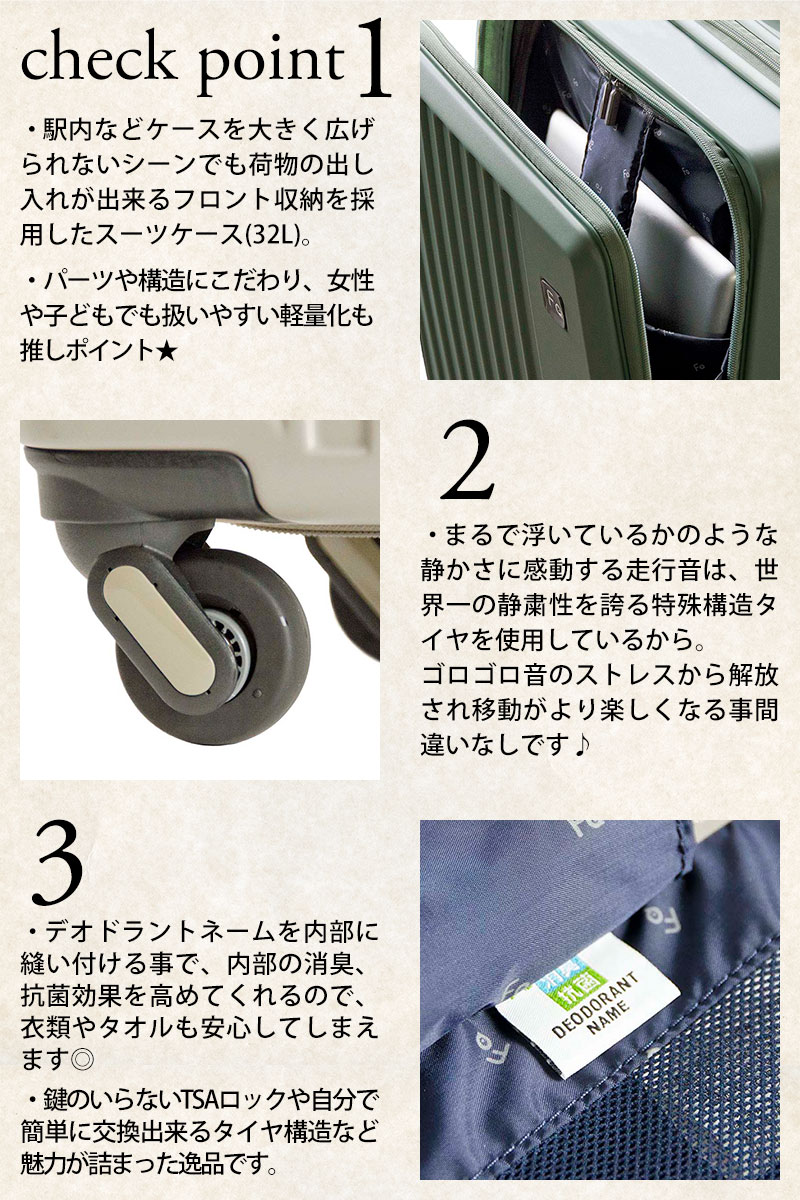 check point 1

・駅内などケースを大きく広げられないシーンでも荷物の出し入れが出来るフロント収納を採用したスーツケース(32L)。

・パーツや構造にこだわり、女性や子どもでも扱いやすい軽量化も推しポイント★

Fo

2

・まるで浮いているかのような静かさに感動する走行音は、世界一の静粛性を誇る特殊構造タイヤを使用しているから。
ゴロゴロ音のストレスから解放され移動がより楽しくなる事間違いなしです♪

3

・デオドラントネームを内部に縫い付ける事で、内部の消臭、抗菌効果を高めてくれるので、衣類やタオルも安心してしまえます◎

・鍵のいらないTSAロックや自分で簡単に交換出来るタイヤ構造など魅力が詰まった逸品です。

消臭 抗菌
DEODORANT NAME