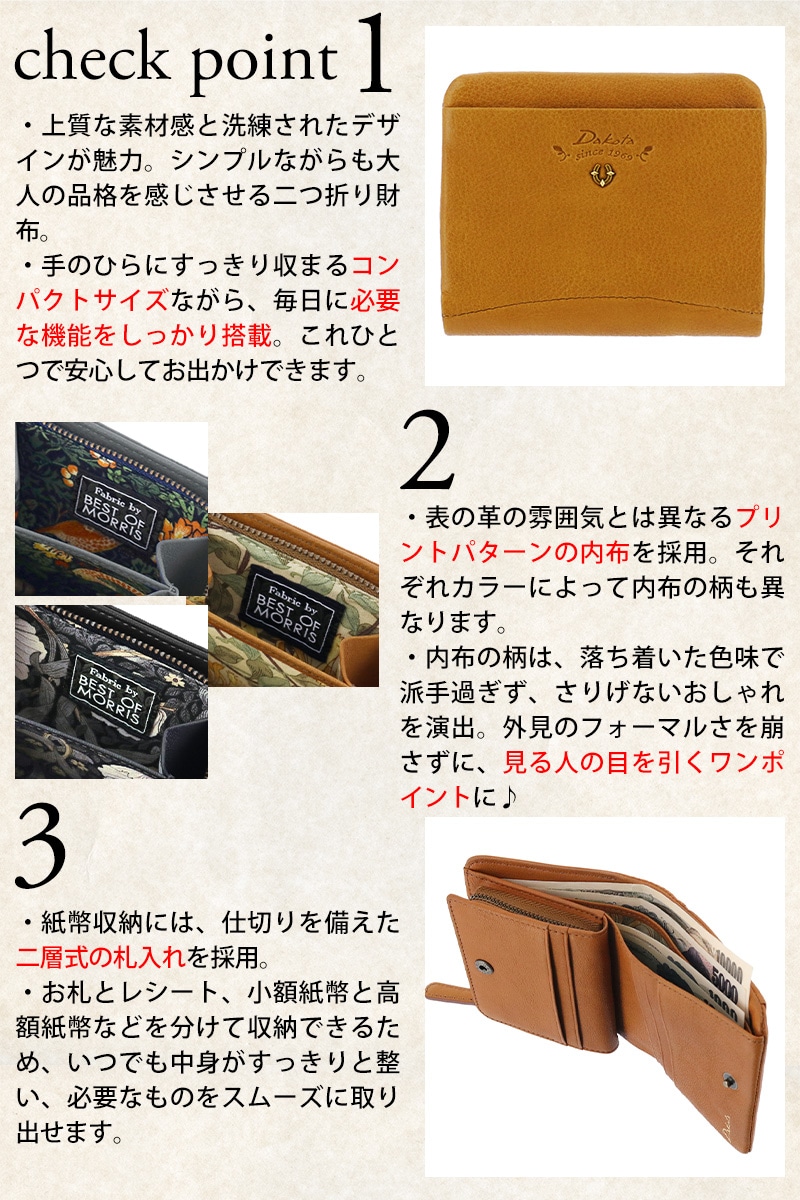 check point 1

・上質な素材感と洗練されたデザインが魅力。シンプルながらも大人の品格を感じさせる二つ折り財布。
・手のひらにすっきり収まるコンパクトサイズながら、毎日に必要な機能をしっかり搭載。これひとつで安心してお出かけできます。

Dakota since 1969

Fabric by BEST OF MORRIS

Fabric by BEST OF MORRIS

Fabric by BEST OF MORRIS

2

・表の革の雰囲気とは異なるプリントパターンの内布を採用。それぞれカラーによって内布の柄も異なります。
・内布の柄は、落ち着いた色味で派手過ぎず、さりげないおしゃれを演出。外見のフォーマルさを崩さずに、見る人の目を引くワンポイントに♪

3

・紙幣収納には、仕切りを備えた二層式の札入れを採用。
・お札とレシート、小額紙幣と高額紙幣などを分けて収納できるため、いつでも中身がすっきりと整い、必要なものをスムーズに取り出せます。

10000

1000

Dakota