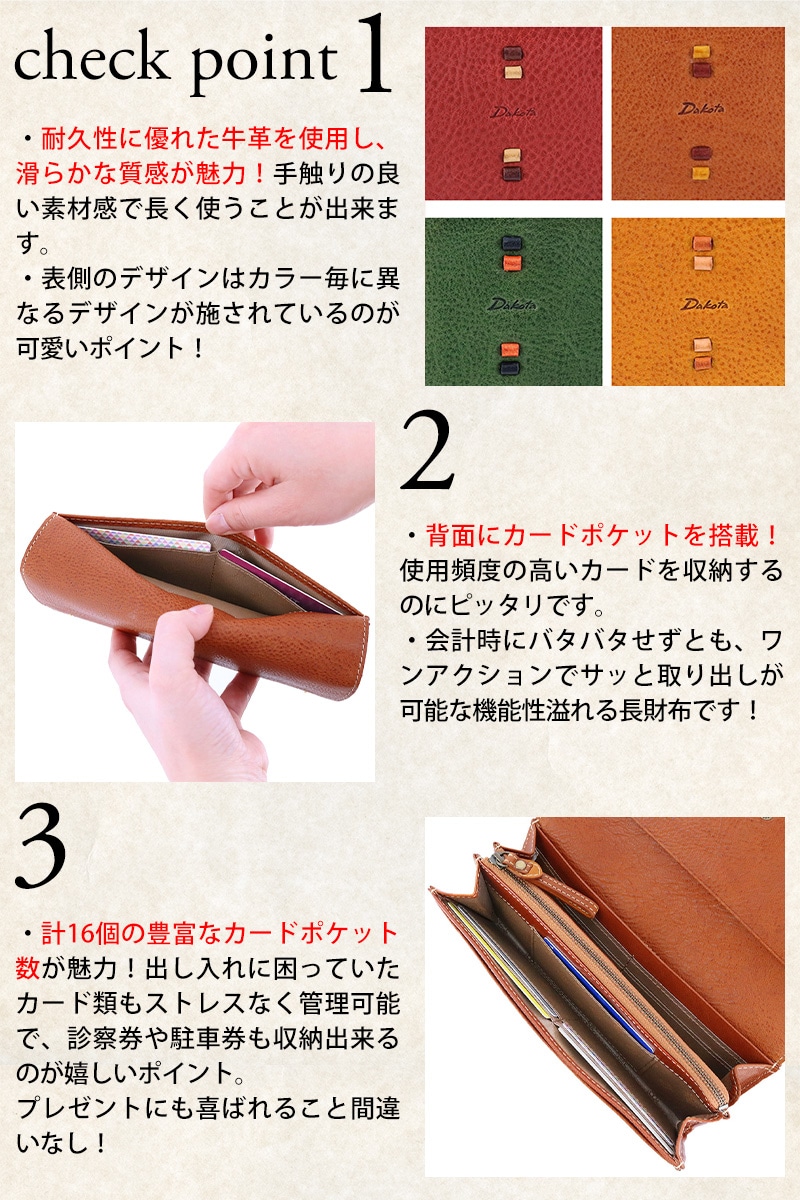 check point 1

・耐久性に優れた牛革を使用し、滑らかな質感が魅力！手触りの良い素材感で長く使うことが出来ます。
・表側のデザインはカラー毎に異なるデザインが施されているのが可愛いポイント！

Dakota

Dakota

Dakota

Dakota

2

・背面にカードポケットを搭載！使用頻度の高いカードを収納するのにピッタリです。
・会計時にバタバタせずとも、ワンアクションでサッと取り出しが可能な機能性溢れる長財布です！

3

・計16個の豊富なカードポケット数が魅力！出し入れに困っていたカード類もストレスなく管理可能で、診察券や駐車券も収納出来るのが嬉しいポイント。
プレゼントにも喜ばれること間違いなし！