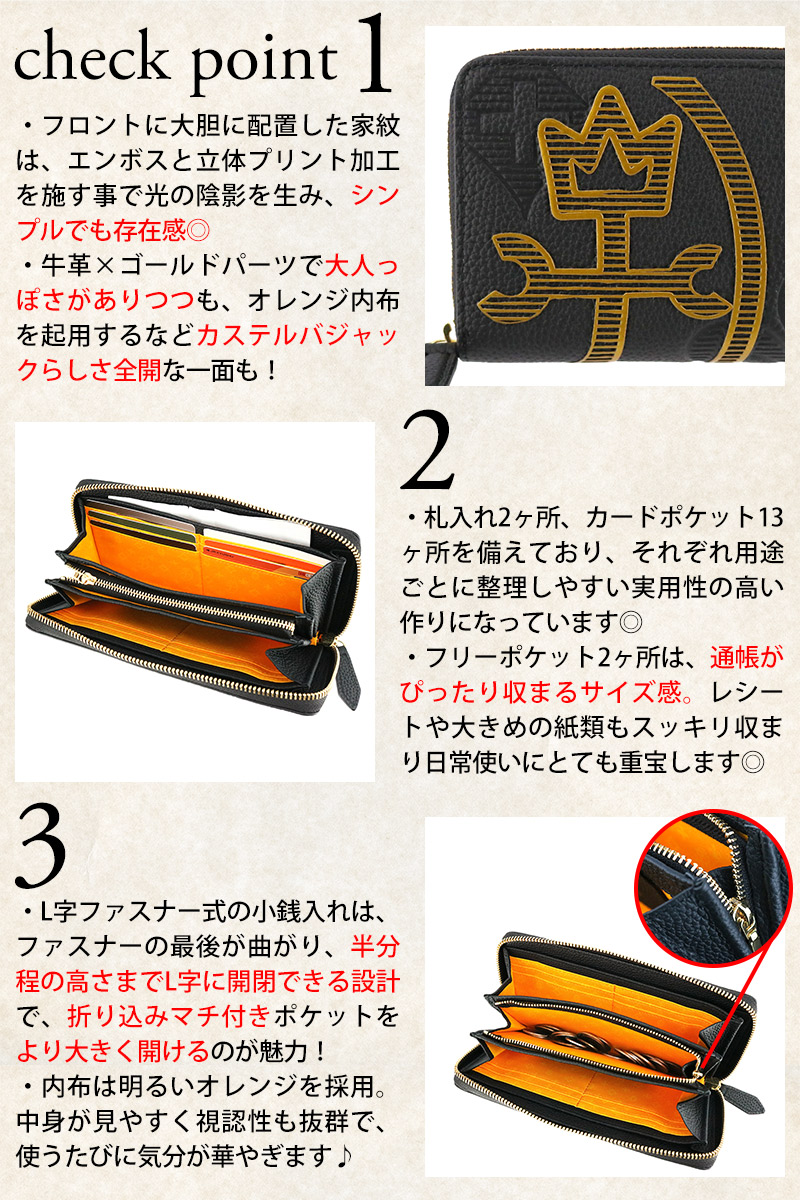 check point 1

・フロントに大胆に配置した家紋は、エンボスと立体プリント加工を施す事で光の陰影を生み、シンプルでも存在感◎
・牛革×ゴールドパーツで大人っぽさがありつつも、オレンジ内布を起用するなどカステルバジャックらしさ全開な一面も！

2

・札入れ2ヶ所、カードポケット13ヶ所を備えており、それぞれ用途ごとに整理しやすい実用性の高い作りになっています◎
・フリーポケット2ヶ所は、通帳がぴったり収まるサイズ感。レシートや大きめの紙類もスッキリ収まり日常使いにとても重宝します◎

3

・L字ファスナー式の小銭入れは、ファスナーの最後が曲がり、半分程の高さまでL字に開閉できる設計で、折り込みマチ付きポケットをより大きく開けるのが魅力！
・内布は明るいオレンジを採用。中身が見やすく視認性も抜群で、使うたびに気分が華やぎます♪