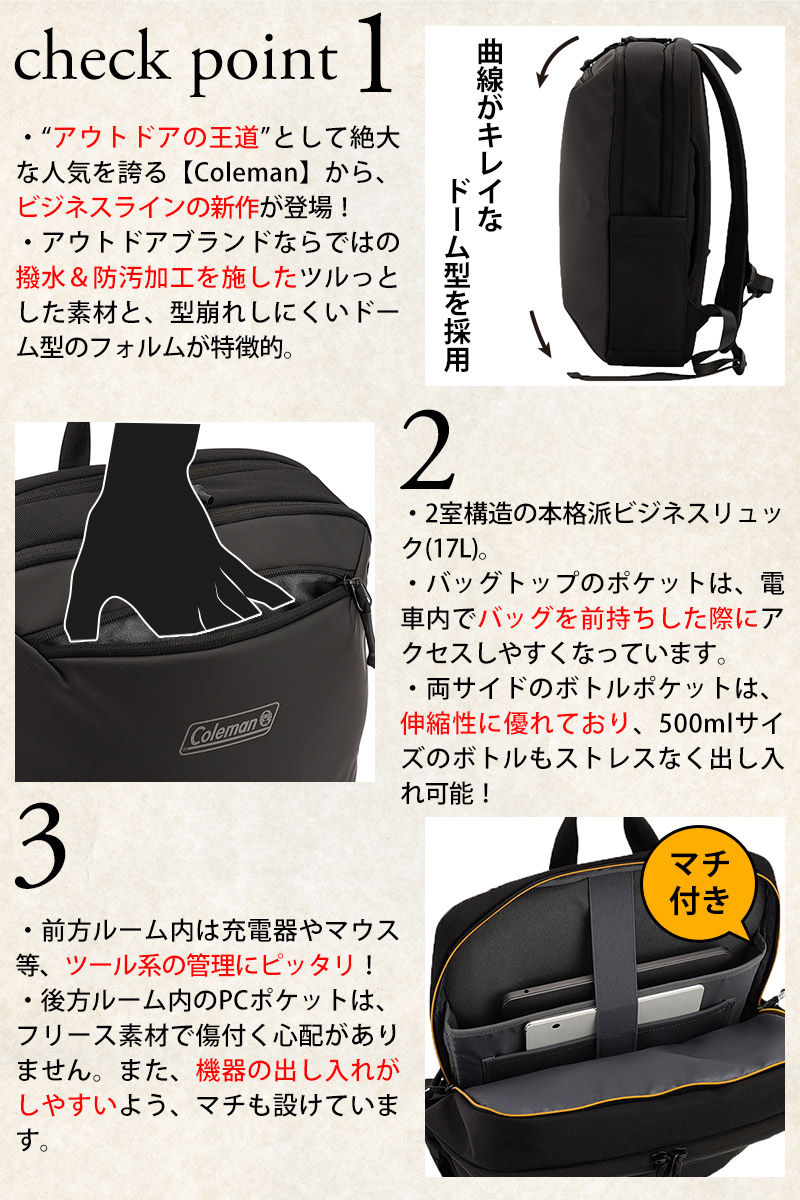 check point 1

・“アウトドアの王道”として絶大な人気を誇る【Coleman】から、ビジネスラインの新作が登場！
・アウトドアブランドならではの撥水＆防汚加工を施したツルっとした素材と、型崩れしにくいドーム型のフォルムが特徴的。

曲線がキレイなドーム型を採用

Coleman

2

・2室構造の本格派ビジネスリュック(17L)。
・バッグトップのポケットは、電車内でバッグを前持ちした際にアクセスしやすくなっています。
・両サイドのボトルポケットは、伸縮性に優れており、500mlサイズのボトルもストレスなく出し入れ可能！

3

・前方ルーム内は充電器やマウス等、ツール系の管理にピッタリ！
・後方ルーム内のPCポケットは、フリース素材で傷付く心配がありません。また、機器の出し入れがしやすいよう、マチも設けています。

マチ付き