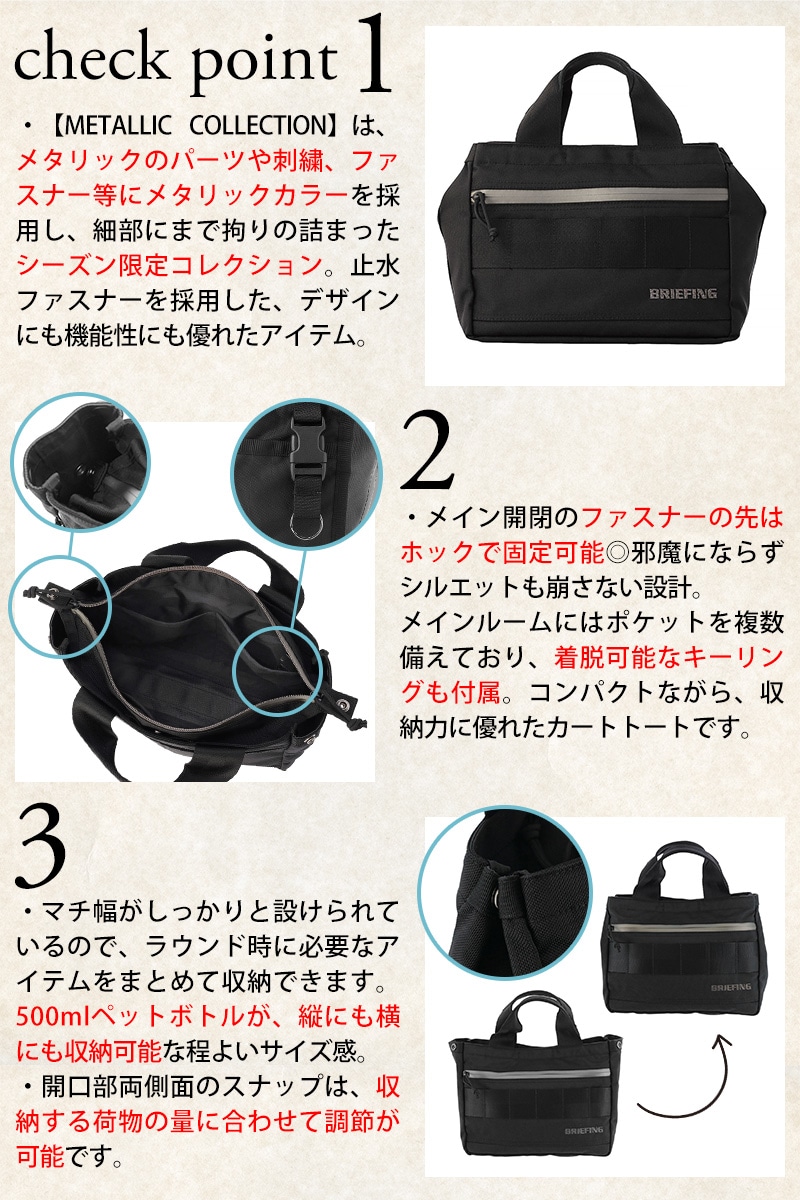 check point 1

・【METALLIC COLLECTION】は、メタリックのパーツや刺繍、ファスナー等にメタリックカラーを採用し、細部にまで拘りの詰まったシーズン限定コレクション。止水ファスナーを採用した、デザインにも機能性にも優れたアイテム。

BRIEFING

2

・メイン開閉のファスナーの先はホックで固定可能◎邪魔にならずシルエットも崩さない設計。
メインルームにはポケットを複数備えており、着脱可能なキーリングも付属。コンパクトながら、収納力に優れたカートトートです。

3

・マチ幅がしっかりと設けられているので、ラウンド時に必要なアイテムをまとめて収納できます。500mlペットボトルが、縦にも横にも収納可能な程よいサイズ感。
・開口部両側面のスナップは、収納する荷物の量に合わせて調節が可能です。

BRIEFING

BRIEFING