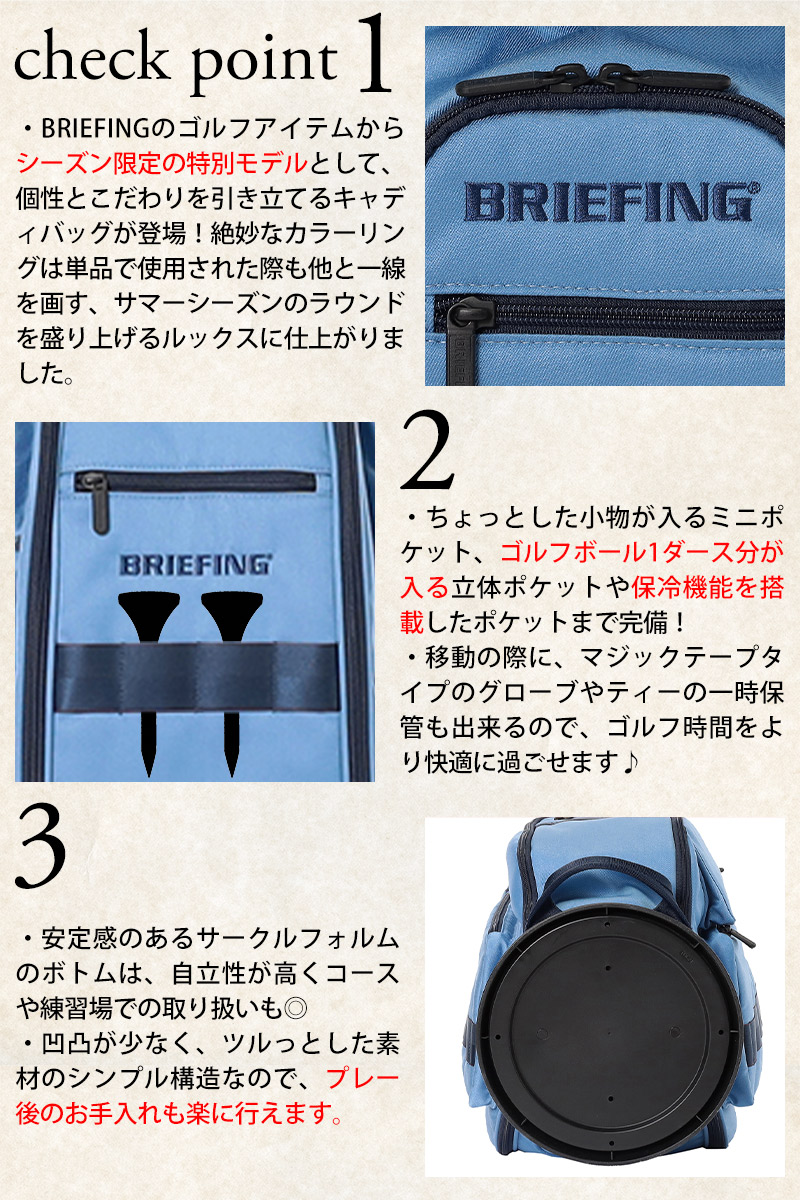 check point 1

・BRIEFINGのゴルフアイテムからシーズン限定の特別モデルとして、個性とこだわりを引き立てるキャディバッグが登場！絶妙なカラーリングは単品で使用された際も他と一線を画す、サマーシーズンのラウンドを盛り上げるルックスに仕上がりました。

BRIEFING

BRIEFING

2

・ちょっとした小物が入るミニポケット、ゴルフボール1ダース分が入る立体ポケットや保冷機能を搭載したポケットまで完備！
・移動の際に、マジックテープタイプのグローブやティーの一時保管も出来るので、ゴルフ時間をより快適に過ごせます♪

3

・安定感のあるサークルフォルムのボトムは、自立性が高くコースや練習場での取り扱いも◎
・凹凸が少なく、ツルっとした素材のシンプル構造なので、プレー後のお手入れも楽に行えます。