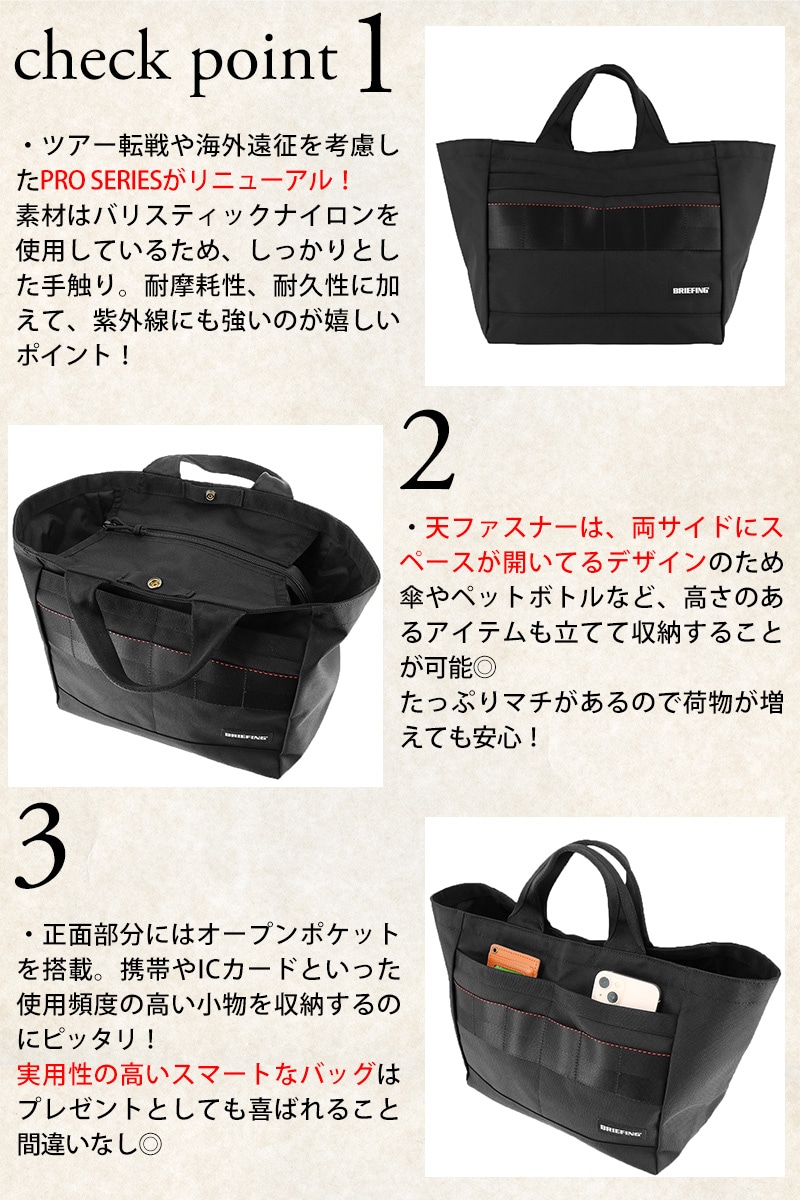 check point 1

・ツアー転戦や海外遠征を考慮したPRO SERIESがリニューアル！
素材はバリスティックナイロンを使用しているため、しっかりとした手触り。耐摩耗性、耐久性に加えて、紫外線にも強いのが嬉しいポイント！

BRIEFING

2

・天ファスナーは、両サイドにスペースが開いてるデザインのため傘やペットボトルなど、高さのあるアイテムも立てて収納することが可能◎
たっぷりマチがあるので荷物が増えても安心！

BRIEFING

3

・正面部分にはオープンポケットを搭載。携帯やICカードといった使用頻度の高い小物を収納するのにピッタリ！
実用性の高いスマートなバッグはプレゼントとしても喜ばれること間違いなし◎

BRIEFING