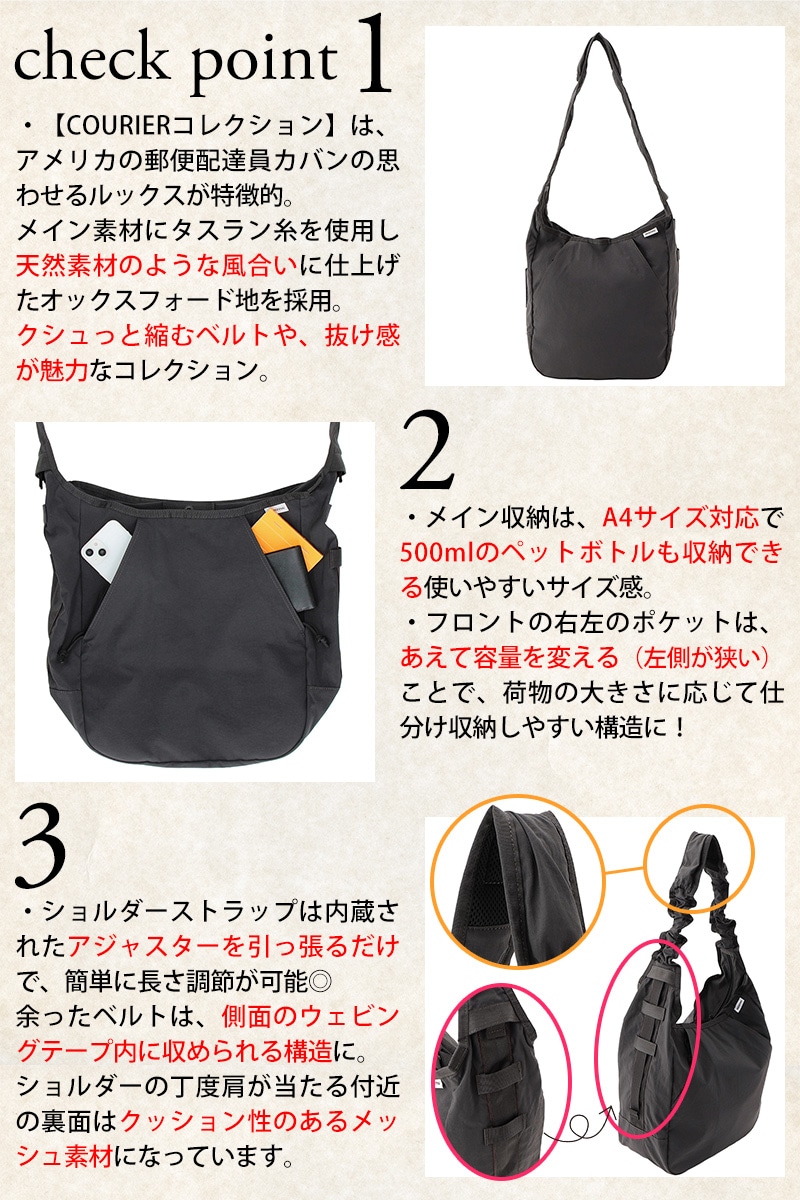 check point 1

・【COURIERコレクション】は、アメリカの郵便配達員カバンの思わせるルックスが特徴的。
メイン素材にタスラン糸を使用し天然素材のような風合いに仕上げたオックスフォード地を採用。
クシュっと縮むベルトや、抜け感が魅力なコレクション。

2

・メイン収納は、A4サイズ対応で500mlのペットボトルも収納できる使いやすいサイズ感。
・フロントの右左のポケットは、あえて容量を変える（左側が狭い）ことで、荷物の大きさに応じて仕分け収納しやすい構造に！

3

・ショルダーストラップは内蔵されたアジャスターを引っ張るだけで、簡単に長さ調節が可能◎
余ったベルトは、側面のウェビングテープ内に収められる構造に。
ショルダーの丁度肩が当たる付近の裏面はクッション性のあるメッシュ素材になっています。