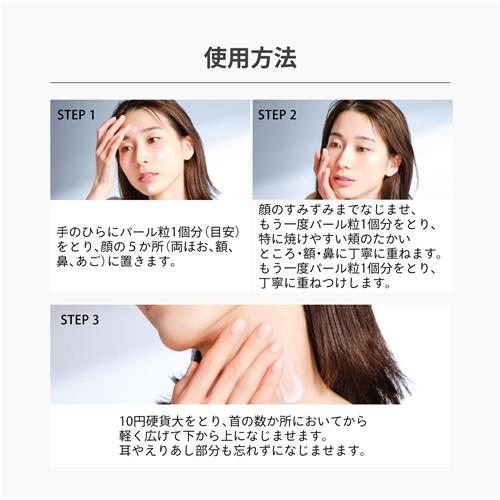 使用方法

STEP 1

手のひらにパール粒1個分（目安）をとり、顔の５か所（両ほお、額、鼻、あご）に置きます。

STEP 2

顔のすみずみまでなじませ、もう一度パール粒1個分をとり、特に焼けやすい頬のたかいところ・額・鼻に丁寧に重ねます。もう一度パール粒1個分をとり、丁寧に重ねつけします。

STEP 3

10円硬貨大をとり、首の数か所においてから軽く広げて下から上になじませます。耳やえりあし部分も忘れずになじませます。