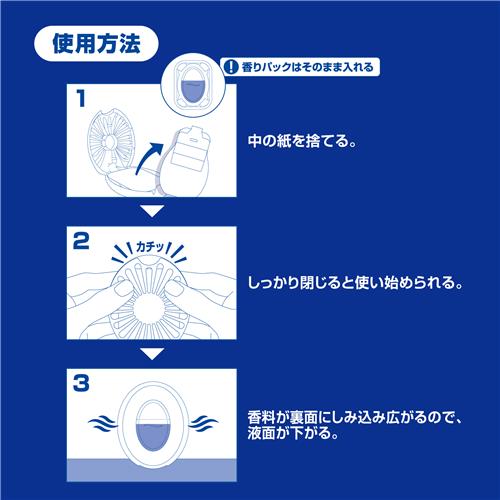 使用方法

! 香りパックはそのまま入れる

1

中の紙を捨てる。

2

カチッ

しっかり閉じると使い始められる。

3

香料が裏面にしみ込み広がるので、液面が下がる。