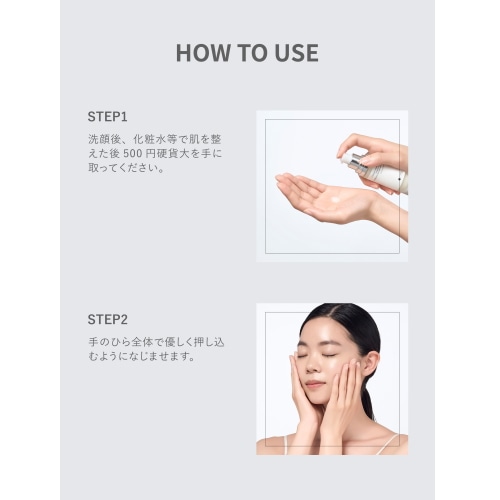 HOW TO USE

STEP1

洗顔後、化粧水等で肌を整えた後 500 円硬貨大を手に取ってください。

STEP2

手のひら全体で優しく押し込むようになじませます。