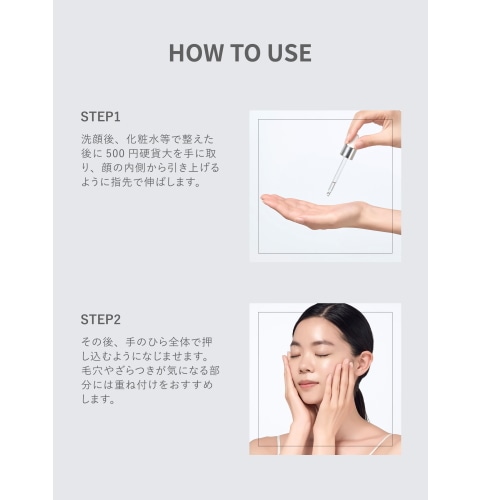 HOW TO USE

STEP1

洗顔後、化粧水等で整えた後に 500 円硬貨大を手に取り、顔の内側から引き上げるように指先で伸ばします。

STEP2

その後、手のひら全体で押し込むようになじませます。毛穴やざらつきが気になる部分には重ね付けをおすすめします。