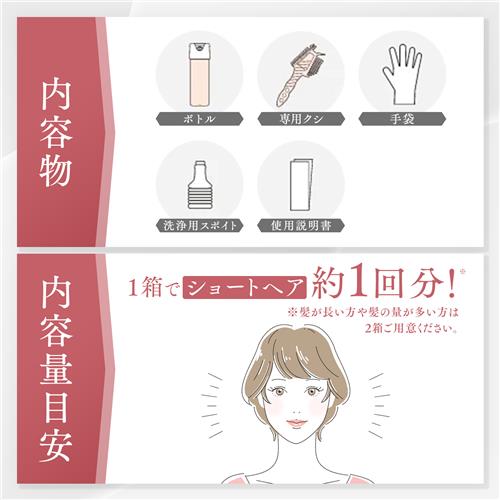 内容物

ボトル

専用クシ

手袋

洗浄用スポイト

使用説明書

内容量目安

1箱でショートヘア約1回分!※

※髪が長い方や髪の量が多い方は2箱ご用意ください。