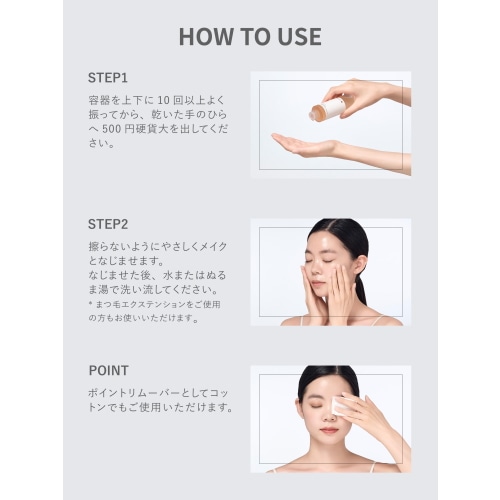 HOW TO USE

STEP1

容器を上下に 10 回以上よく振ってから、乾いた手のひらへ 500 円硬貨大を出してください。

STEP2

擦らないようにやさしくメイクとなじませます。
なじませた後、水またはぬるま湯で洗い流してください。
* まつ毛エクステンションをご使用の方もお使いいただけます。

POINT

ポイントリムーバーとしてコットンでもご使用いただけます。