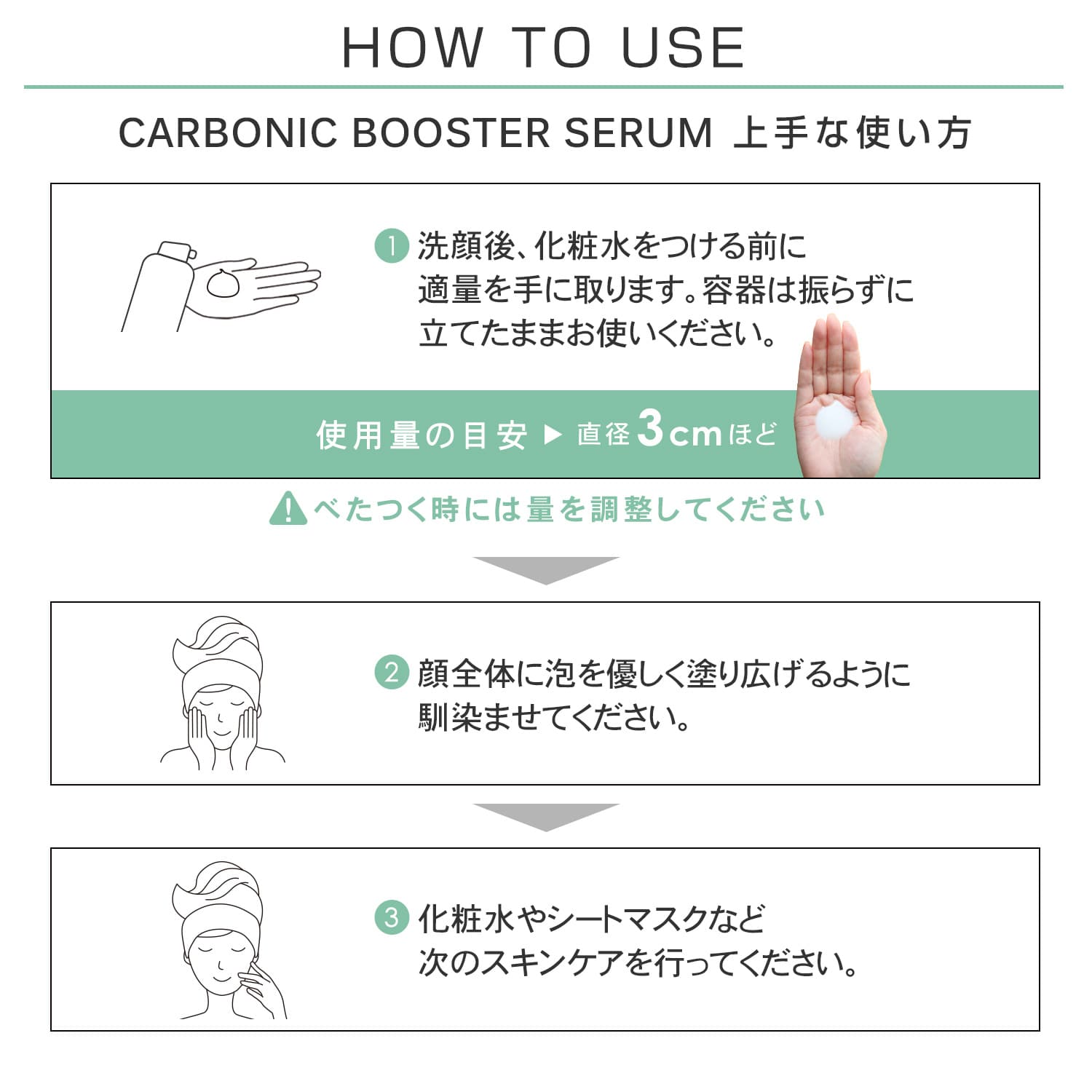 HOW TO USE

CARBONIC BOOSTER SERUM 上手な使い方

1 洗顔後、化粧水をつける前に適量を手に取ります。容器は振らずに立てたままお使いください。

使用量の目安 ▶ 直径3cmほど

べたつく時には量を調整してください

2 顔全体に泡を優しく塗り広げるように馴染ませてください。

3 化粧水やシートマスクなど次のスキンケアを行ってください。