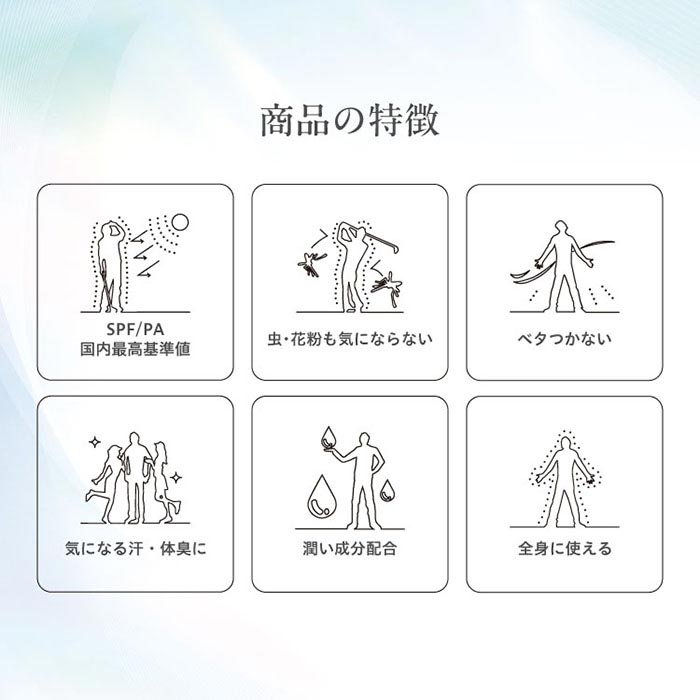 商品の特徴

SPF/PA
国内最高基準値

虫・花粉も気にならない

ベタつかない

気になる汗・体臭に

潤い成分配合

全身に使える