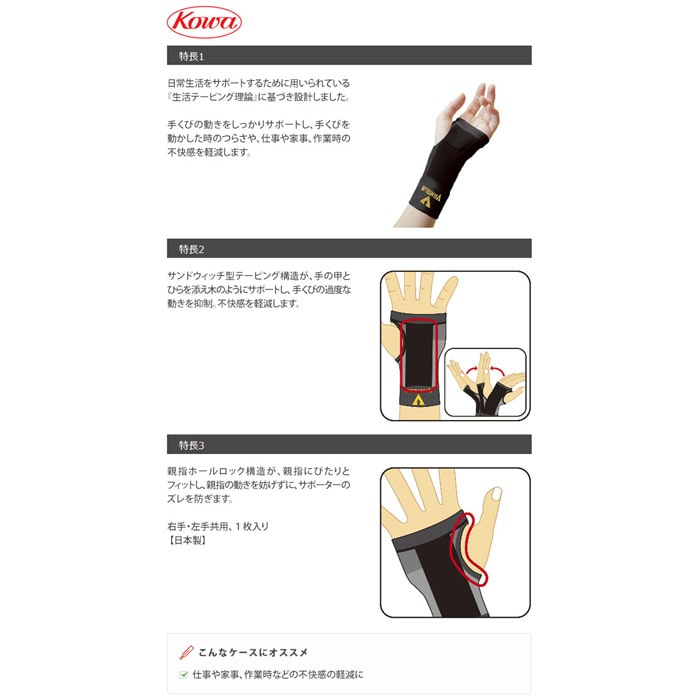 Kowa

特長1

日常生活をサポートするために用いられている『生活テーピング理論』に基づき設計しました。

手くびの動きをしっかりサポートし、手くびを動かした時のつらさや、仕事や家事、作業時の不快感を軽減します。

VANTELIN

特長2

サンドウィッチ型テーピング構造が、手の甲とひらを添え木のようにサポートし、手くびの過度な動きを抑制。不快感を軽減します。

特長3

親指ホールロック構造が、親指にぴたりとフィットし、親指の動きを妨げずに、サポーターのズレを防ぎます。

右手・左手共用、1枚入り
【日本製】

こんなケースにオススメ

仕事や家事、作業時などの不快感の軽減に