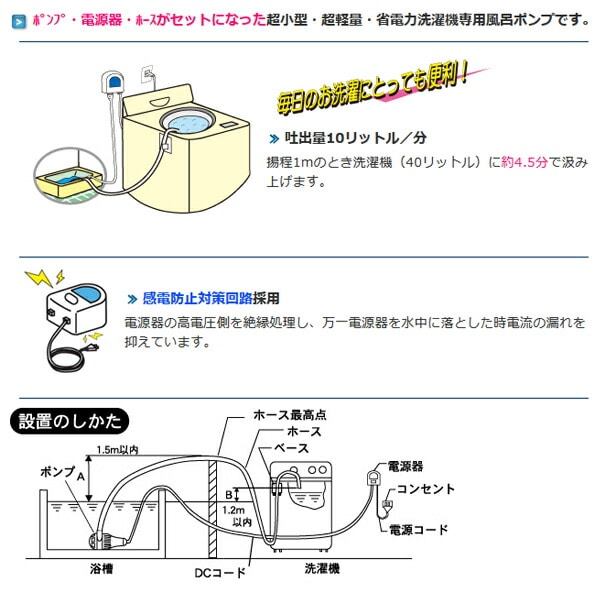 ﾎﾟﾝﾌﾟ・電源器・ﾎｰｽがセットになった超小型・超軽量・省電力洗濯機専用風呂ポンプです。

毎日のお洗濯にとっても便利！

» 吐出量10リットル／分

揚程1mのとき洗濯機（40リットル）に約4.5分で汲み上げます。

» 感電防止対策回路採用

電源器の高電圧側を絶縁処理し、万一電源器を水中に落とした時電流の漏れを抑えています。

設置のしかた

ホース最高点
ホース
ベース
1.5m以内
ポンプ
A
B
1.2m以内
電源器
コンセント
電源コード
浴槽
DCコード
洗濯機