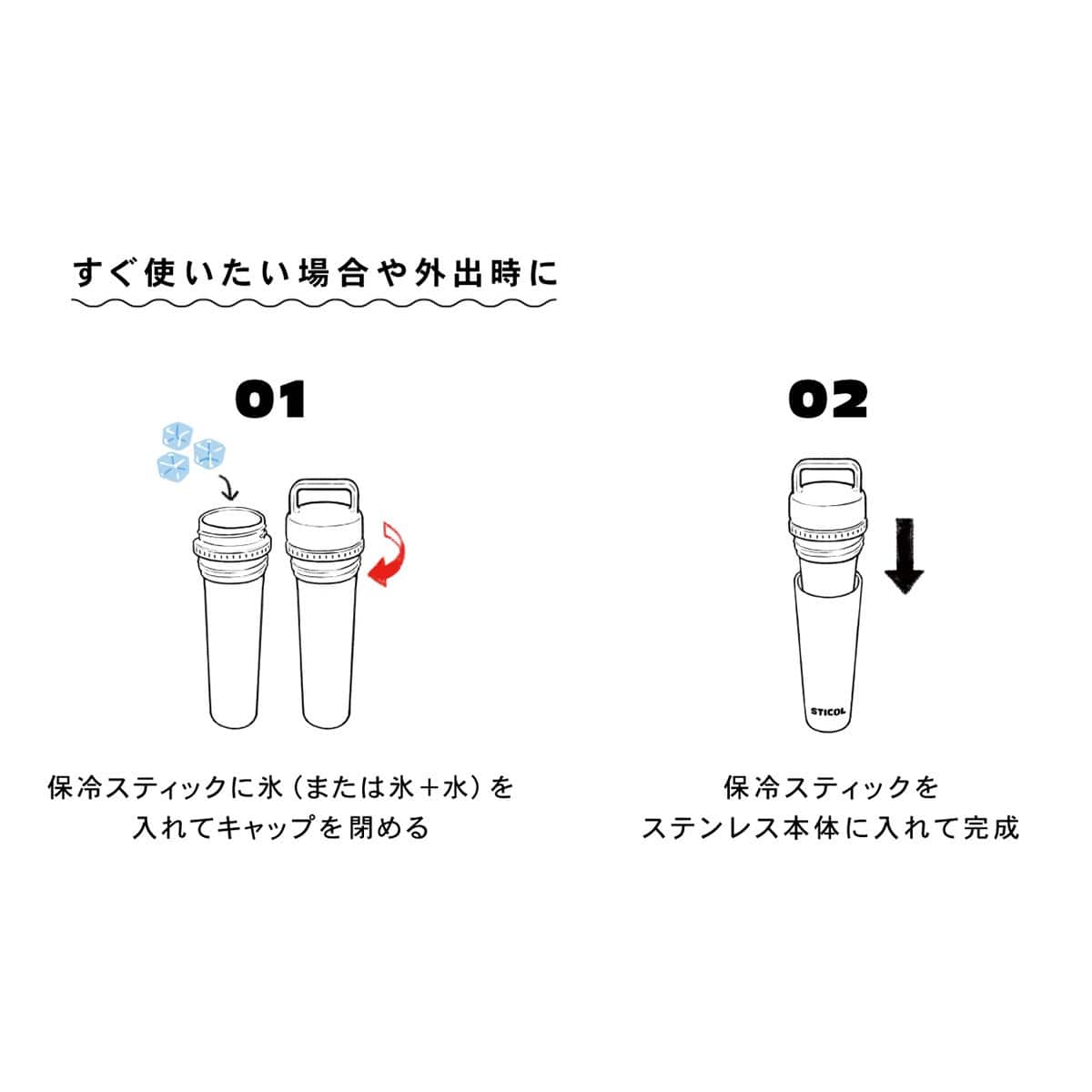 すぐ使いたい場合や外出時に

01

保冷スティックに氷（または氷＋水）を入れてキャップを閉める

02

STICOL

保冷スティックをステンレス本体に入れて完成